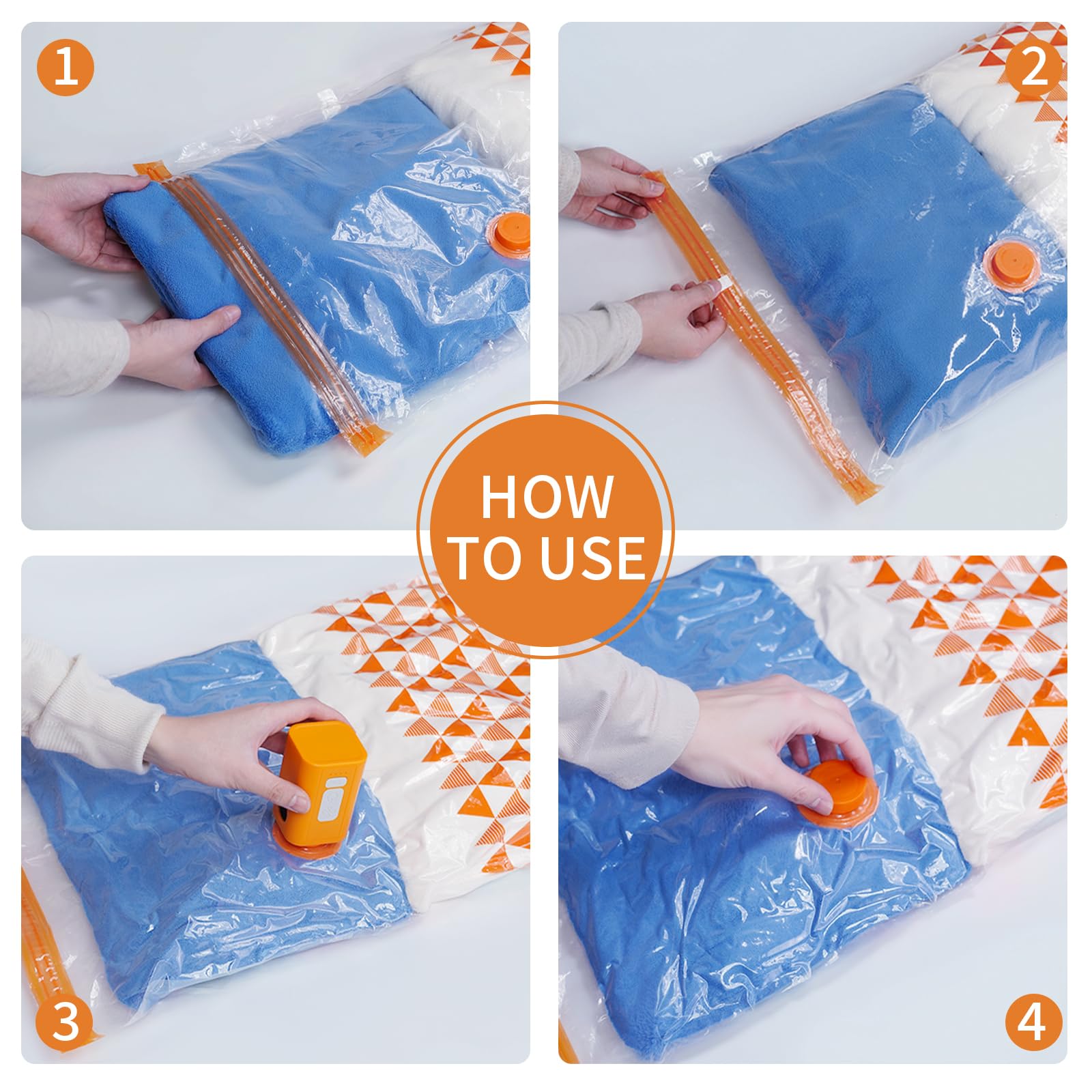 1

2

HOW TO USE

3

4