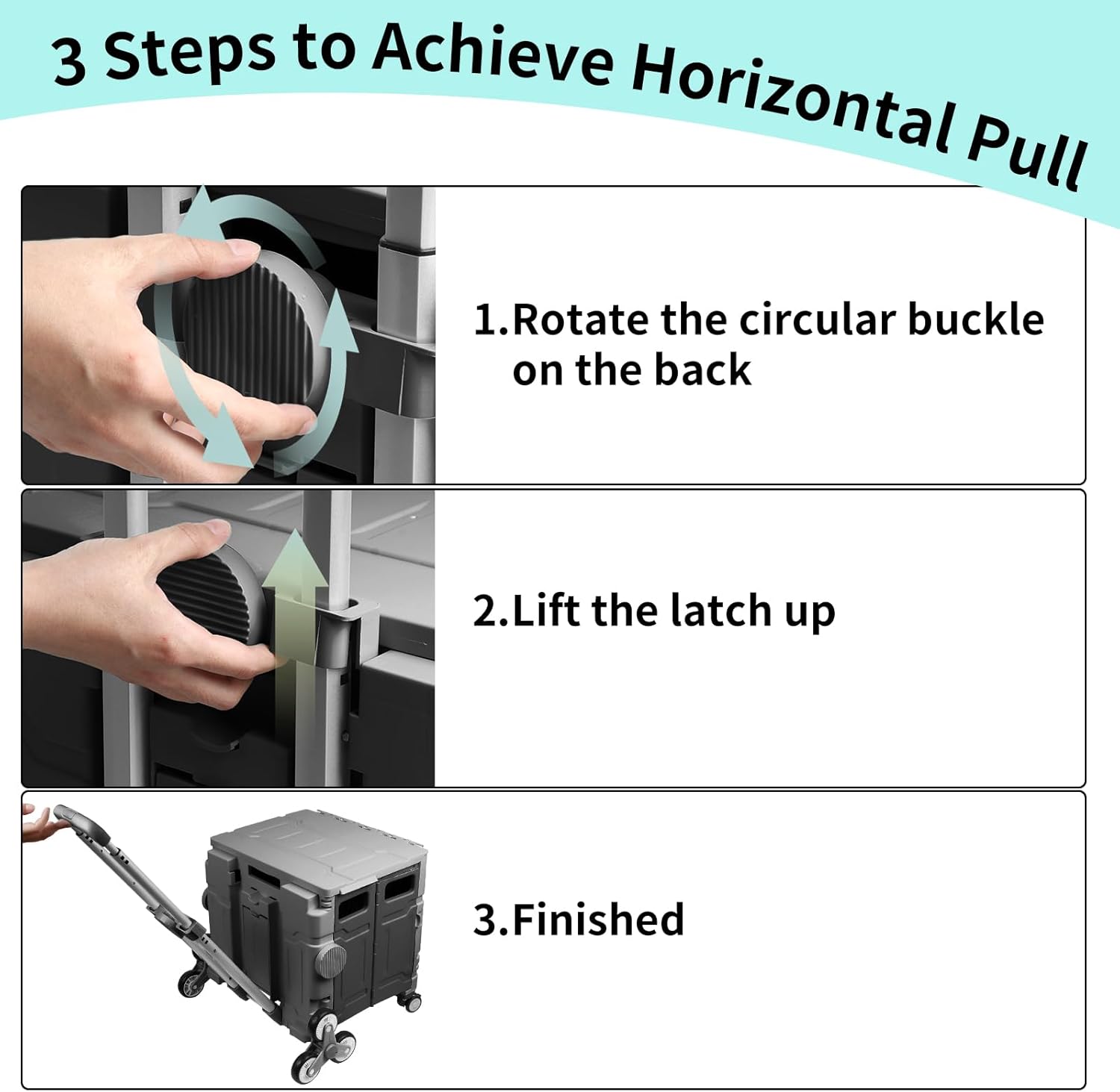 3 Steps to Achieve Horizontal Pull

1.Rotate the circular buckle on the back

2.Lift the latch up

3.Finished