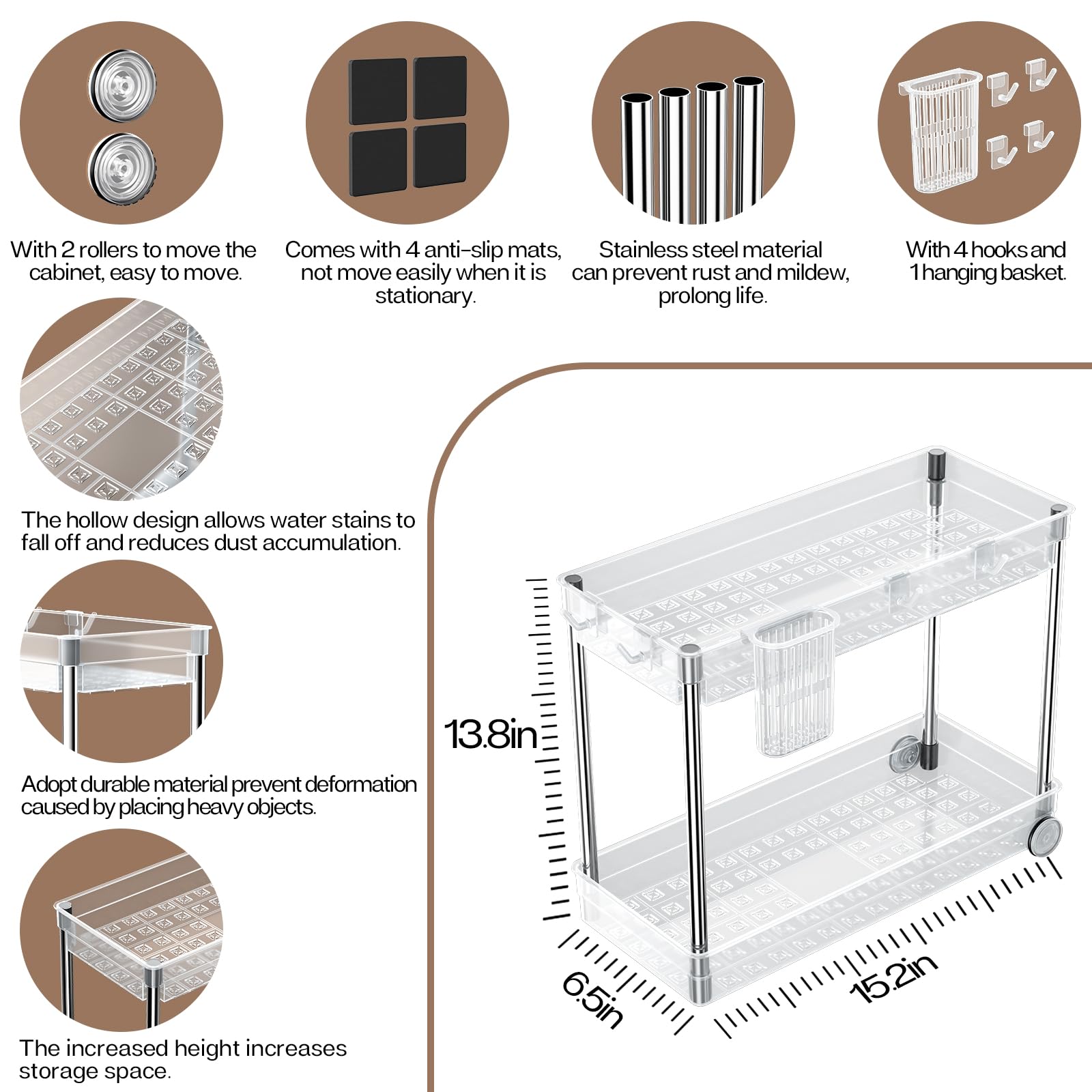 With 2 rollers to move the cabinet, easy to move.

Comes with 4 anti-slip mats, not move easily when it is stationary.

Stainless steel material can prevent rust and mildew, prolong life.

With 4 hooks and 1 hanging basket.

The hollow design allows water stains to fall off and reduces dust accumulation.

Adopt durable material prevent deformation caused by placing heavy objects.

The increased height increases storage space.

13.8in

6.5in

15.2in