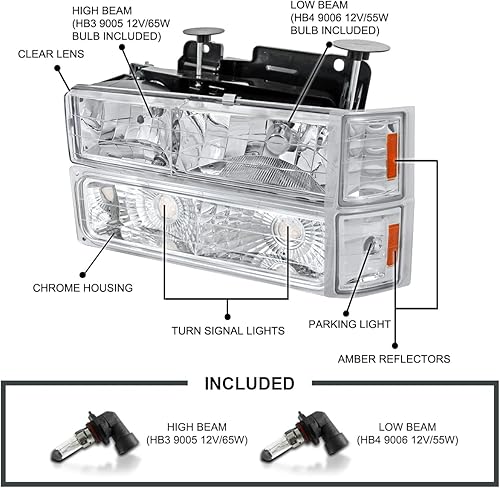 HIGH BEAM
(HB3 9005 12V/65W
BULB INCLUDED)

LOW BEAM
(HB4 9006 12V/55W
BULB INCLUDED)

CLEAR LENS

CHROME HOUSING

TURN SIGNAL LIGHTS

PARKING LIGHT

AMBER REFLECTORS

INCLUDED

HIGH BEAM
(HB3 9005 12V/65W)

LOW BEAM
(HB4 9006 12V/55W)