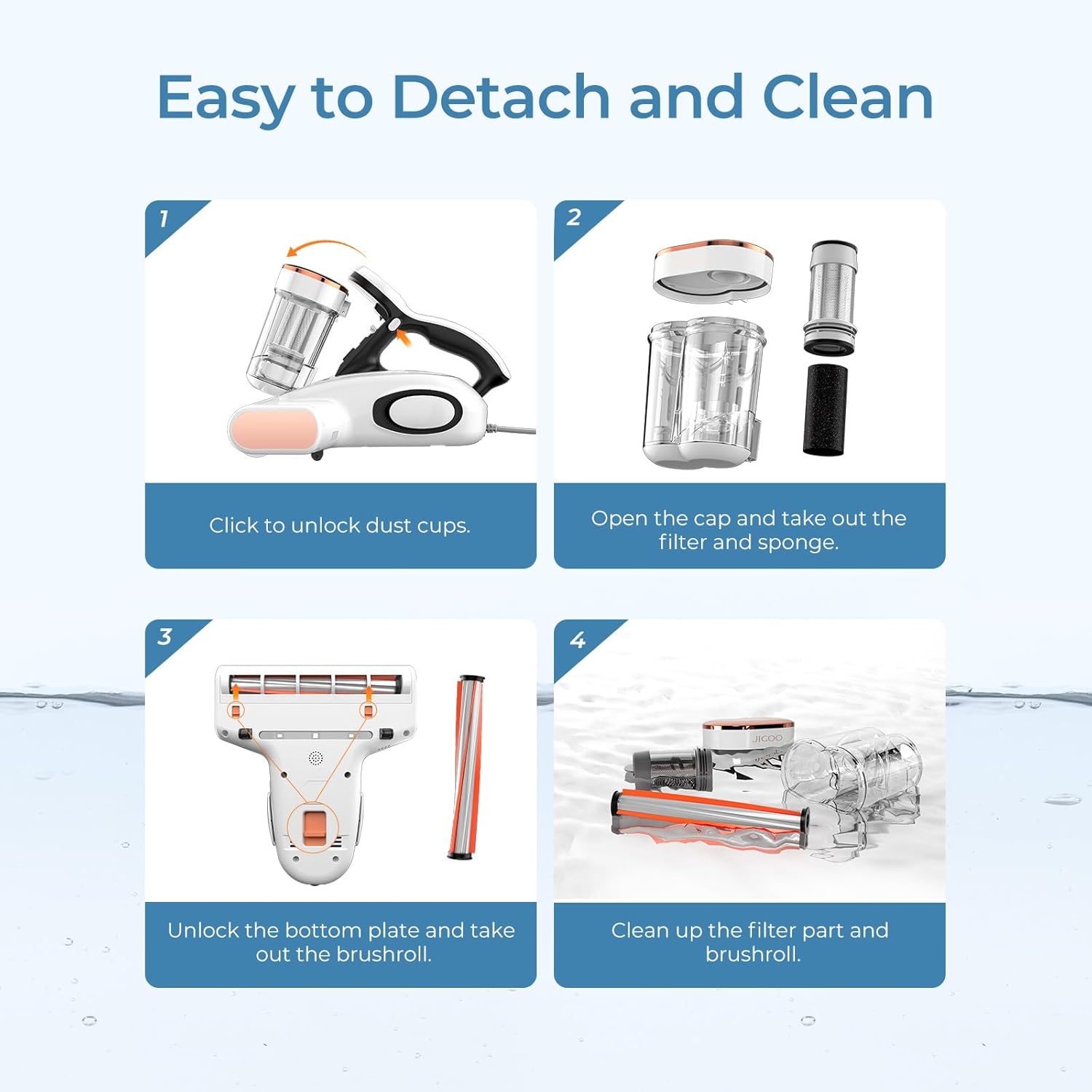 Easy to Detach and Clean

1

Click to unlock dust cups.

2

Open the cap and take out the filter and sponge.

3

Unlock the bottom plate and take out the brushroll.

4

JIGOO

Clean up the filter part and brushroll.