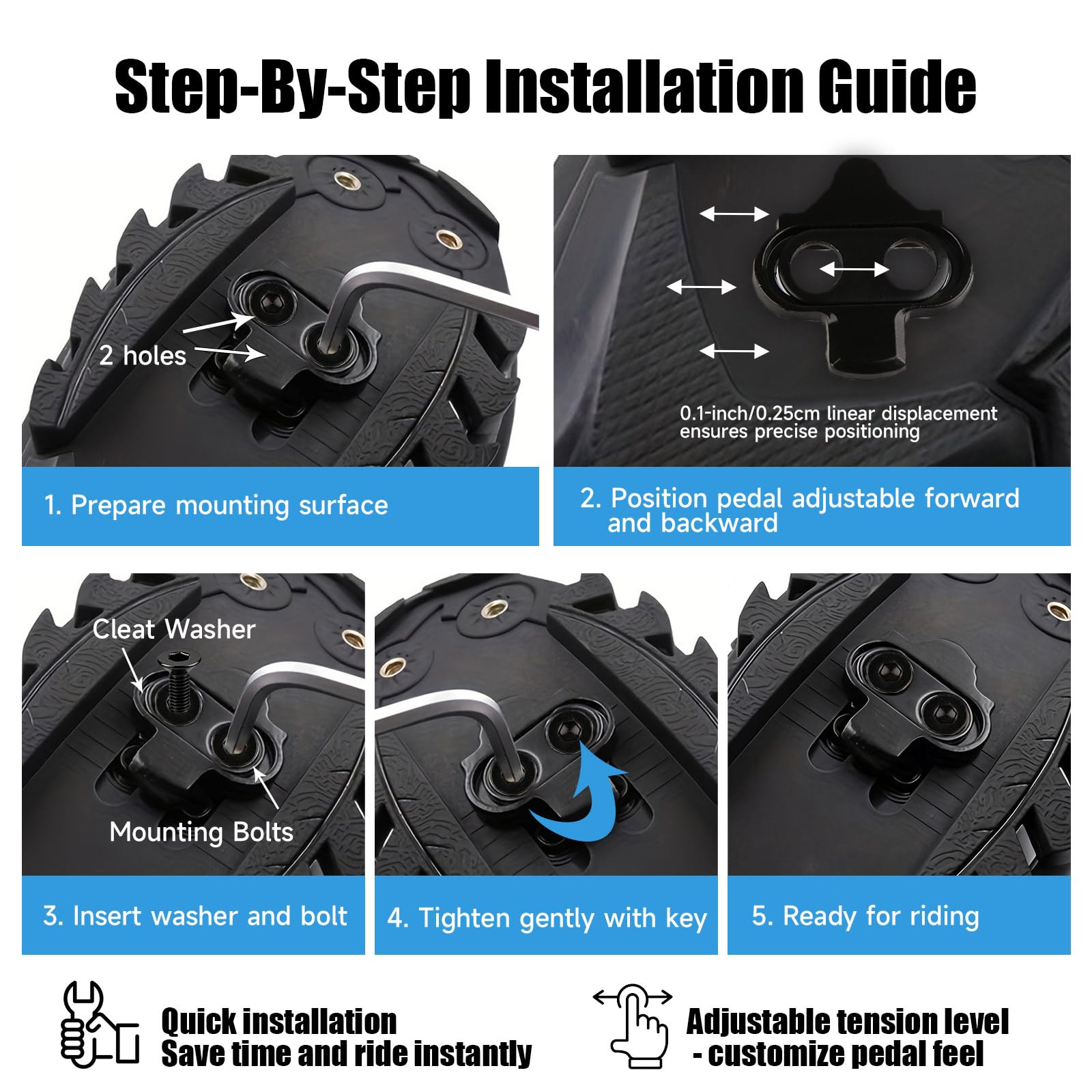 Step-By-Step Installation Guide

2 holes

1. Prepare mounting surface

0.1-inch/0.25cm linear displacement ensures precise positioning

2. Position pedal adjustable forward and backward

Cleat Washer

Mounting Bolts

3. Insert washer and bolt

4. Tighten gently with key

5. Ready for riding

Quick installation
Save time and ride instantly

Adjustable tension level
- customize pedal feel