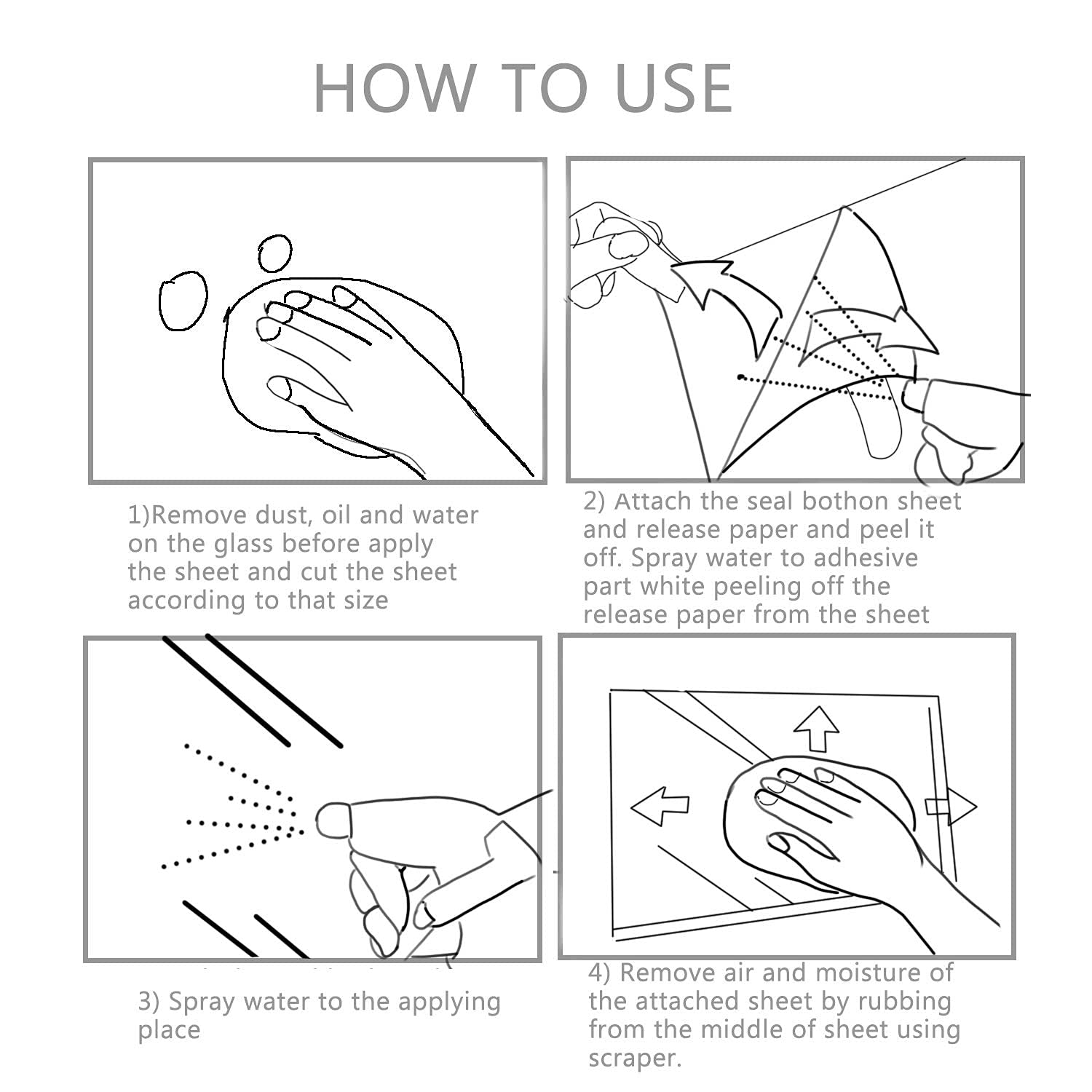 HOW TO USE

1)Remove dust, oil and water on the glass before apply the sheet and cut the sheet according to that size

2) Attach the seal bothon sheet and release paper and peel it off. Spray water to adhesive part white peeling off the release paper from the sheet

3) Spray water to the applying place

4) Remove air and moisture of the attached sheet by rubbing from the middle of sheet using scraper.