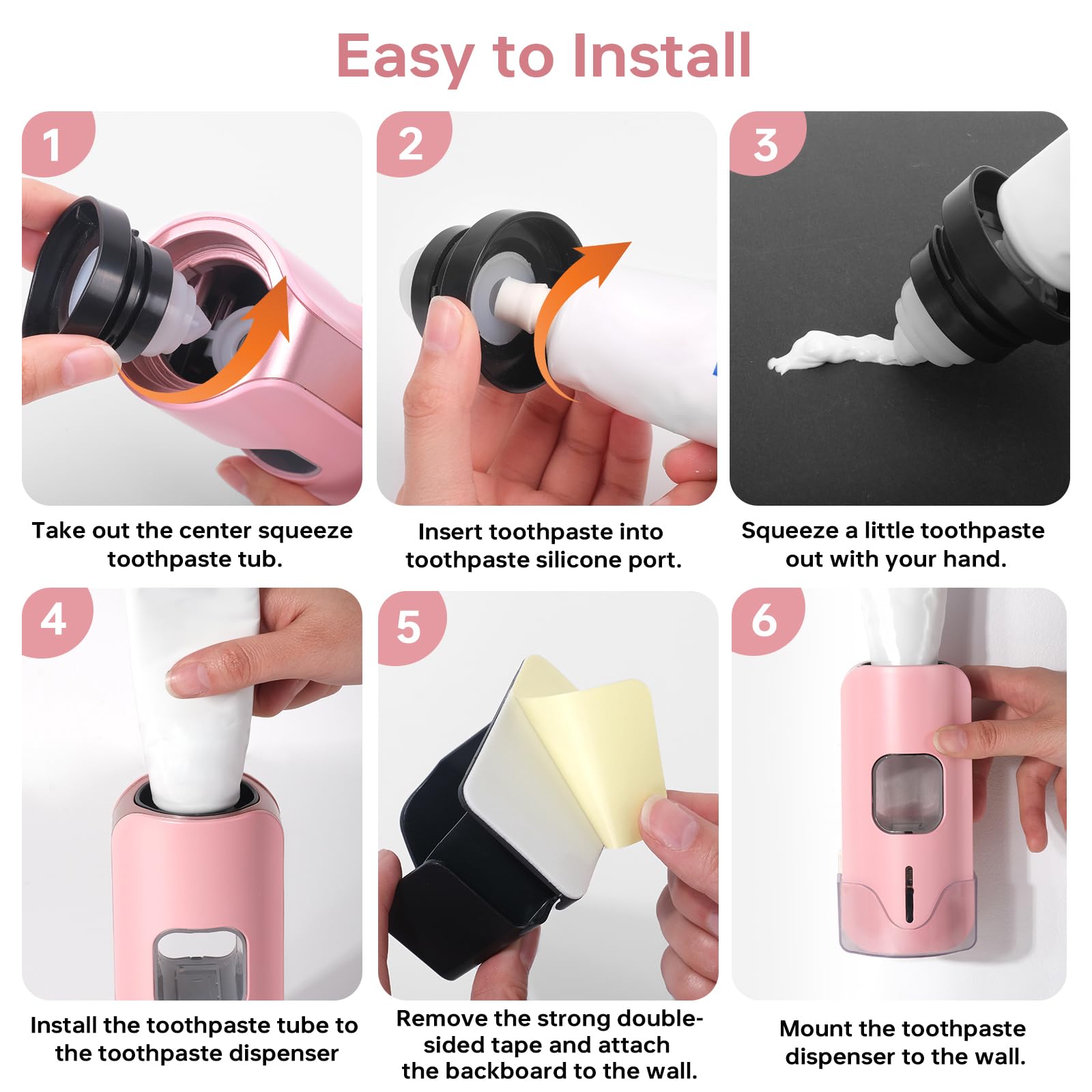 Easy to Install

1

Take out the center squeeze toothpaste tub.

2

Insert toothpaste into toothpaste silicone port.

3

Squeeze a little toothpaste out with your hand.

4

Install the toothpaste tube to the toothpaste dispenser

5

Remove the strong double-sided tape and attach the backboard to the wall.

6

Mount the toothpaste dispenser to the wall.