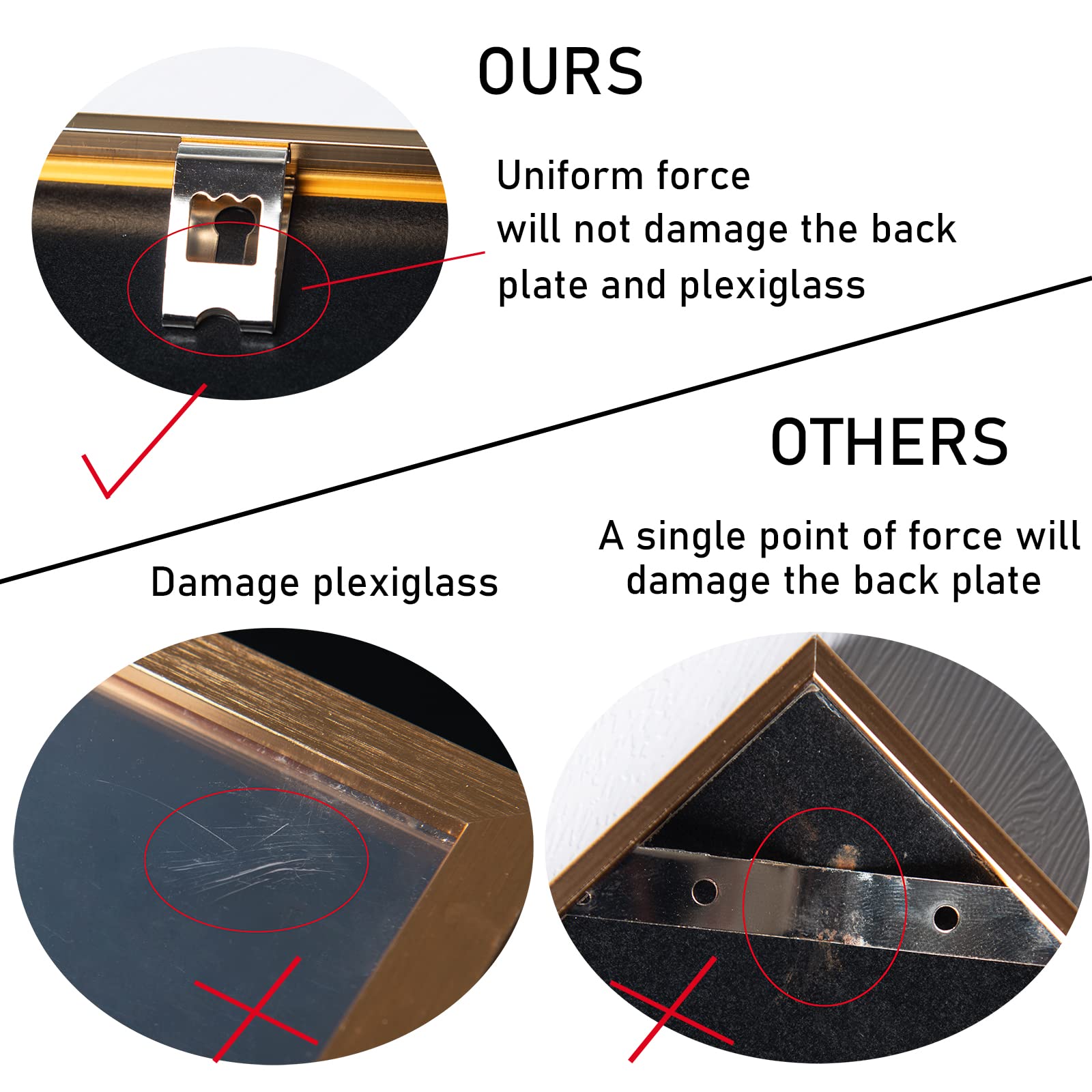 OURS

Uniform force
will not damage the back plate and plexiglass

OTHERS

Damage plexiglass

A single point of force will damage the back plate