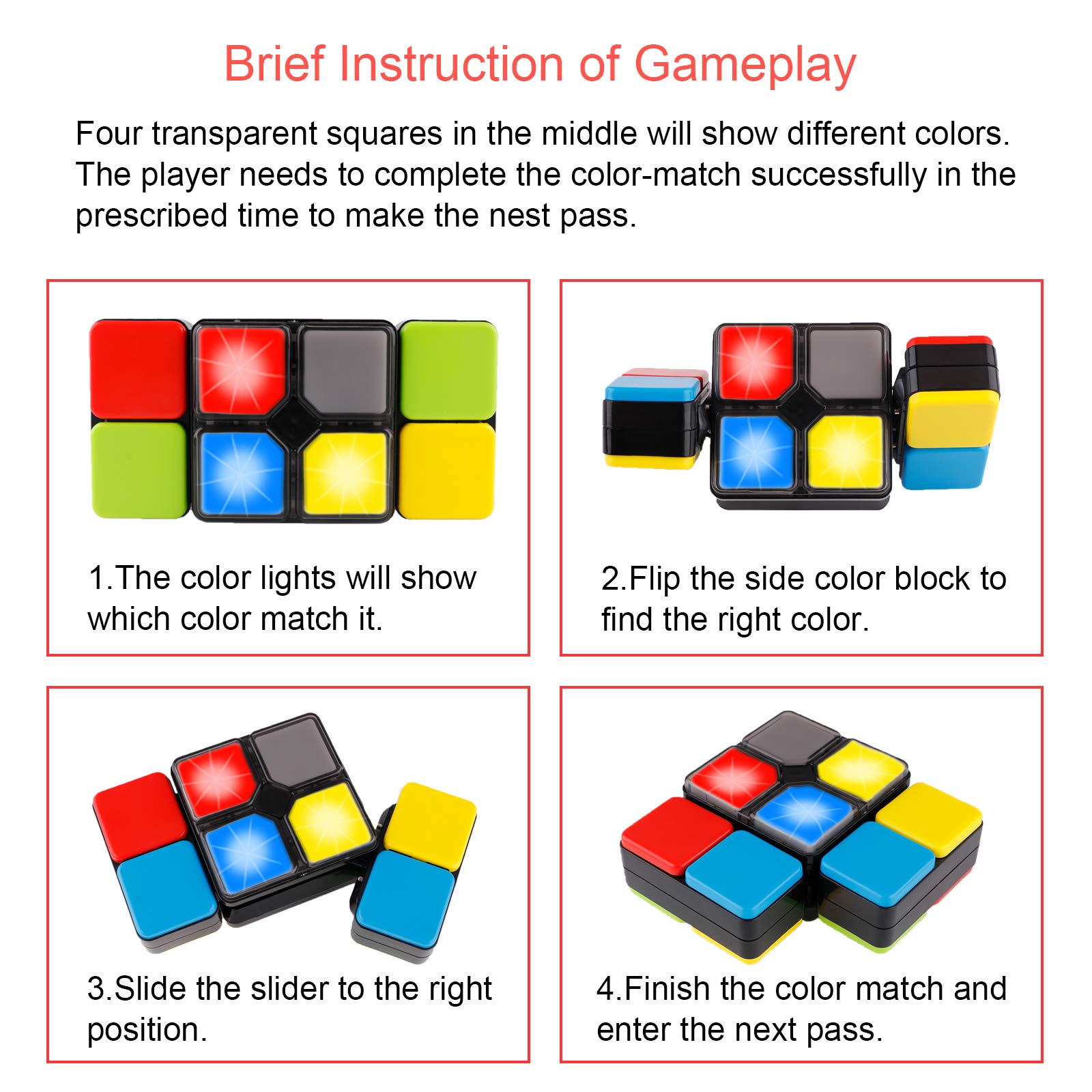 Brief Instruction of Gameplay

Four transparent squares in the middle will show different colors. The player needs to complete the color-match successfully in the prescribed time to make the nest pass.

1.The color lights will show which color match it.

2.Flip the side color block to find the right color.

3.Slide the slider to the right position.

4.Finish the color match and enter the next pass.