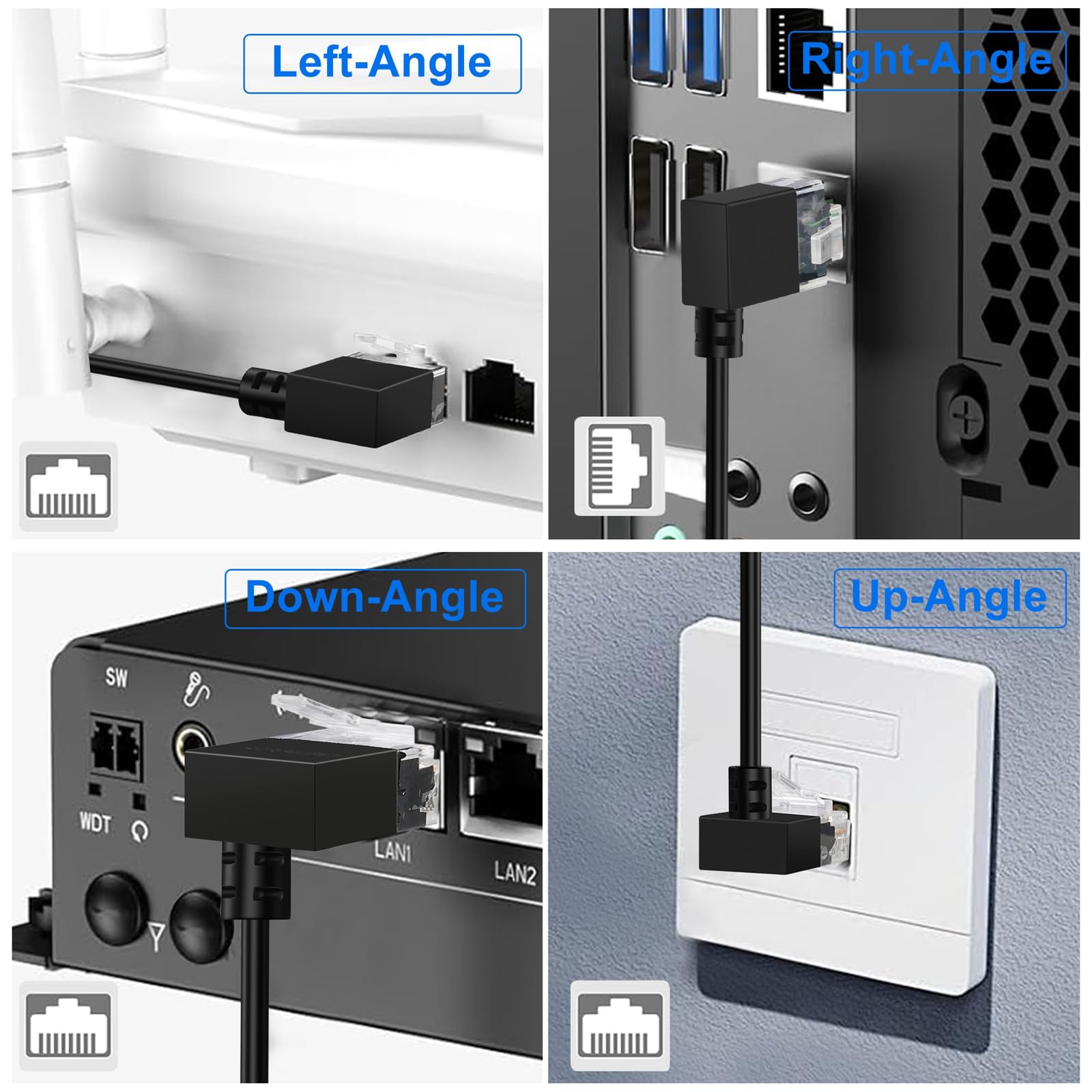 Left-Angle

Right-Angle

Down-Angle

SW

WDT

LAN1

LAN2

Up-Angle