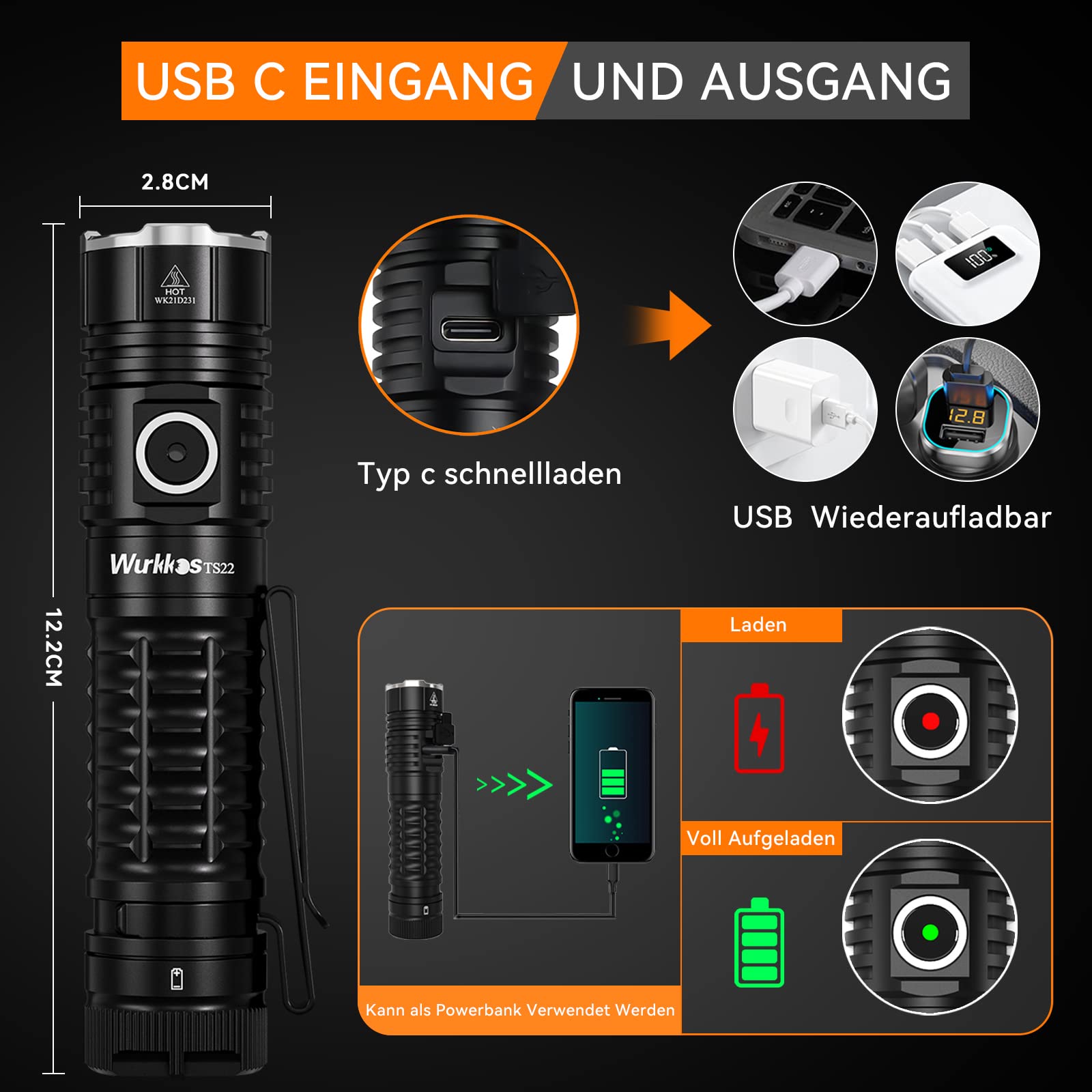 USB C EINGANG UND AUSGANG

2.8CM

12.2CM

HOT
WK21D231

Wurkkos TS22

Typ c schnellladen

100

12.8

USB Wiederaufladbar

Laden

Voll Aufgeladen

Kann als Powerbank Verwendet Werden