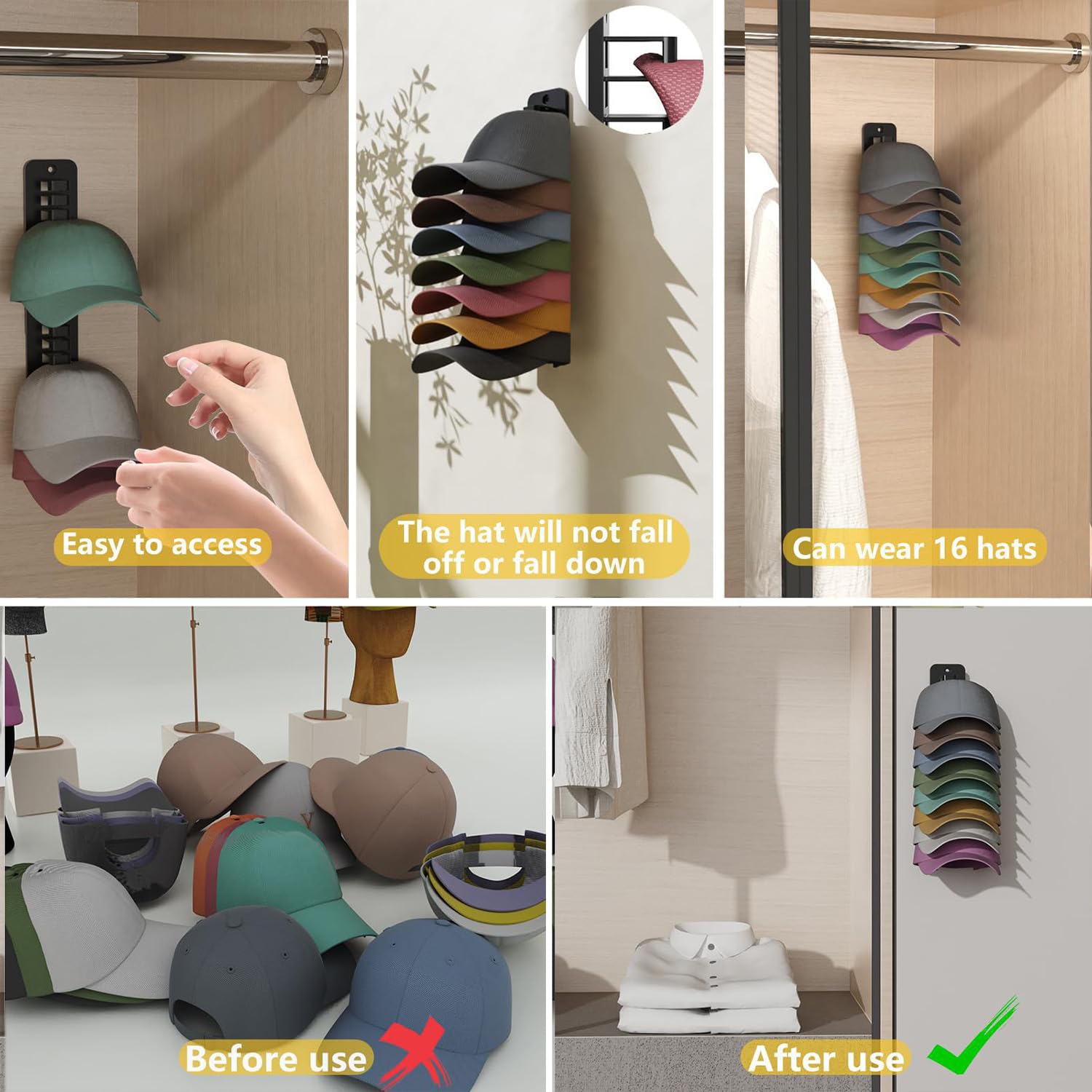 Easy to access

The hat will not fall off or fall down

Can wear 16 hats

Before use

After use