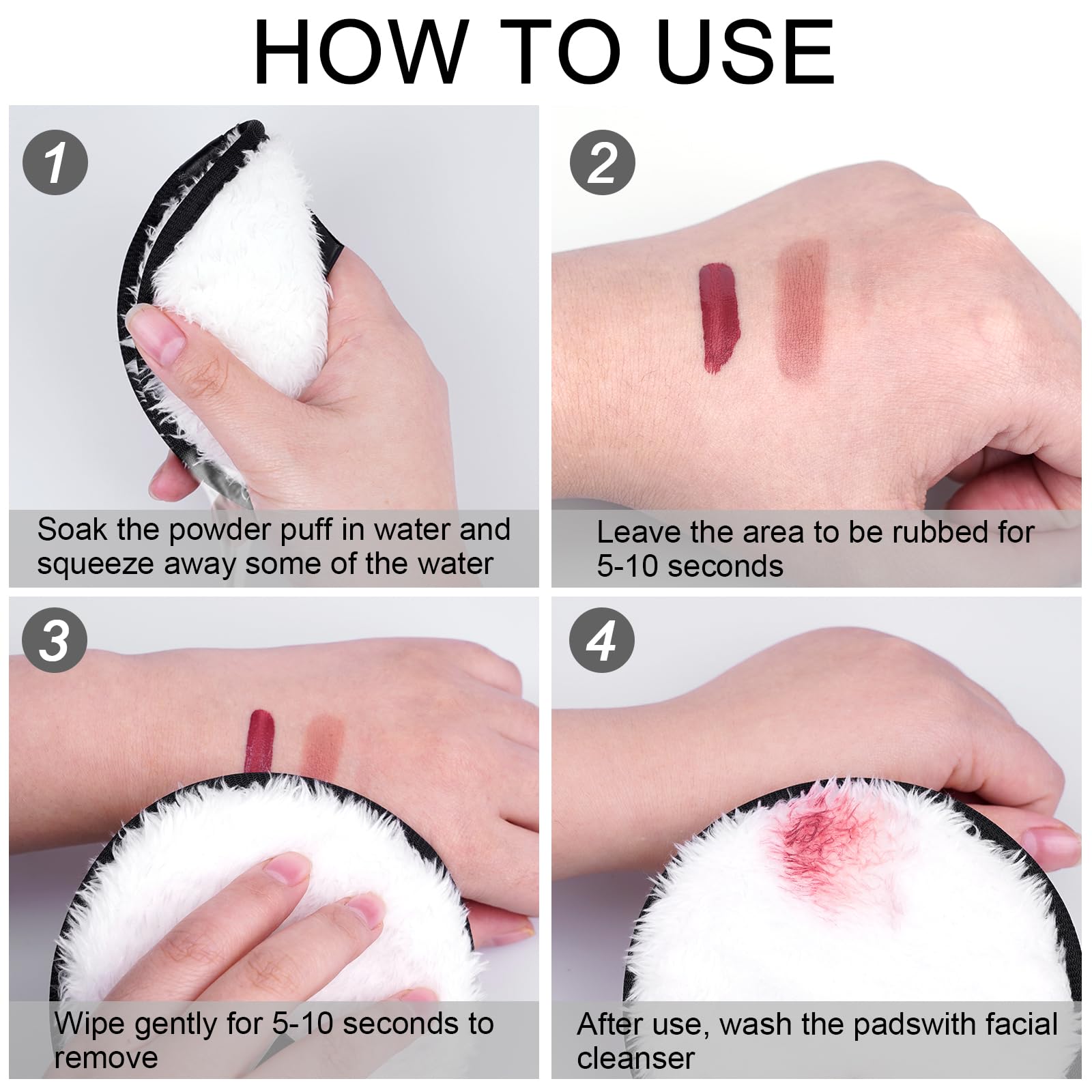 HOW TO USE

1

Soak the powder puff in water and squeeze away some of the water

2

Leave the area to be rubbed for 5-10 seconds

3

Wipe gently for 5-10 seconds to remove

4

After use, wash the padswith facial cleanser