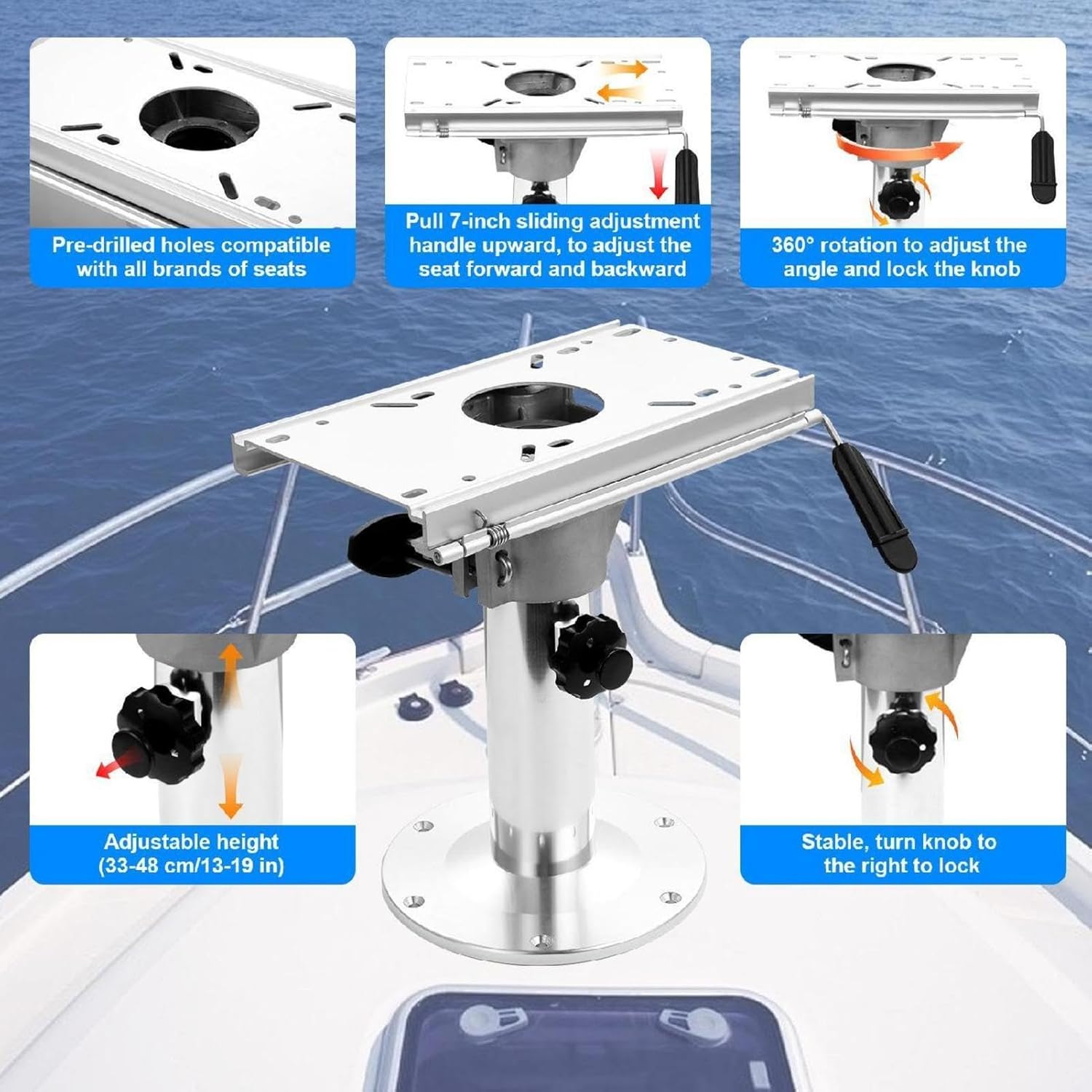 Pre-drilled holes compatible with all brands of seats

Pull 7-inch sliding adjustment handle upward, to adjust the seat forward and backward

360° rotation to adjust the angle and lock the knob

Adjustable height (33-48 cm/13-19 in)

Stable, turn knob to the right to lock