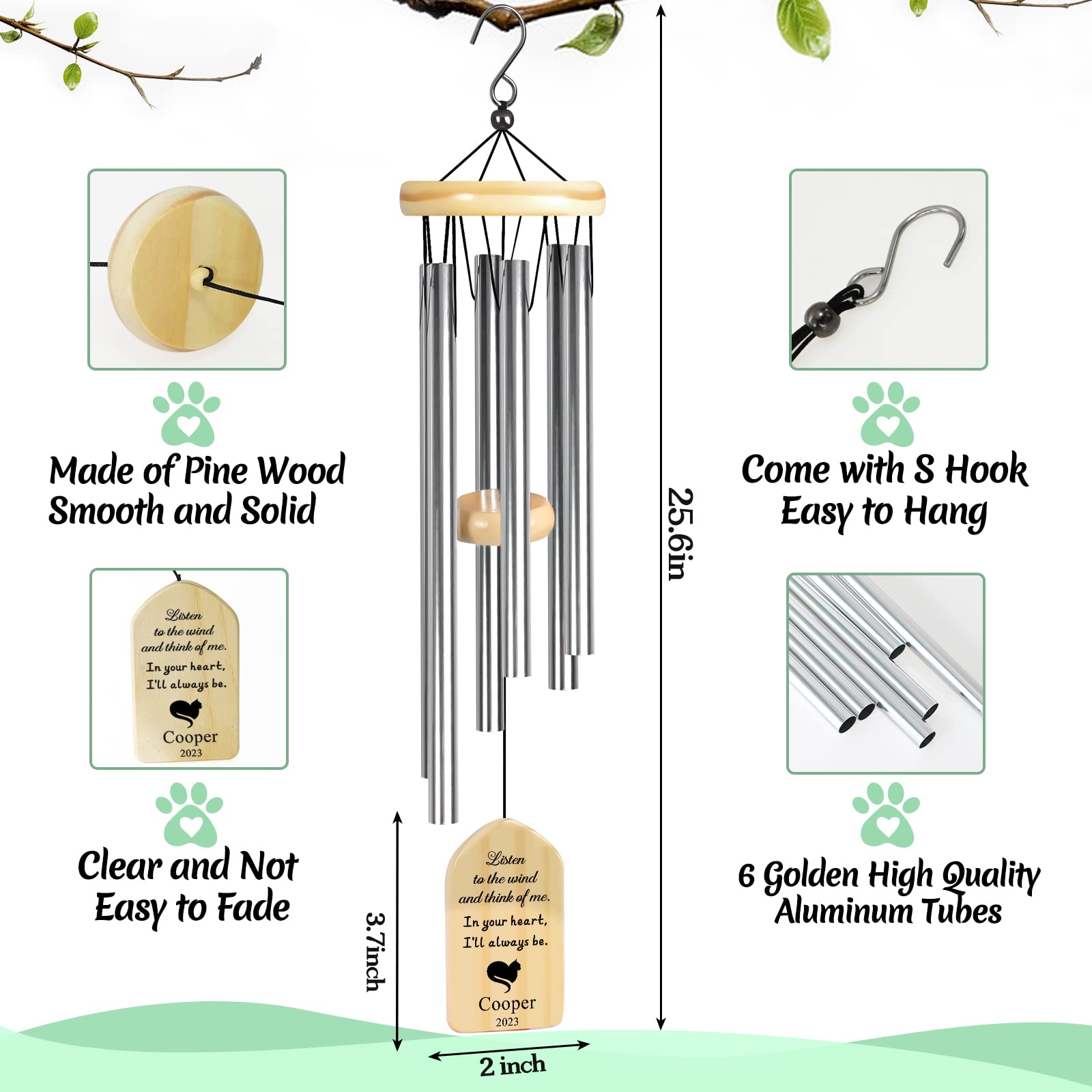 Made of Pine Wood
Smooth and Solid

Listen
to the wind
and think of me.
In your heart,
I'll always be.
Cooper
2023

Clear and Not
Easy to Fade

25.6in

3.7inch

Listen
to the wind
and think of me.
In your heart,
I'll always be.
Cooper
2023

2 inch

Come with S Hook
Easy to Hang

6 Golden High Quality
Aluminum Tubes