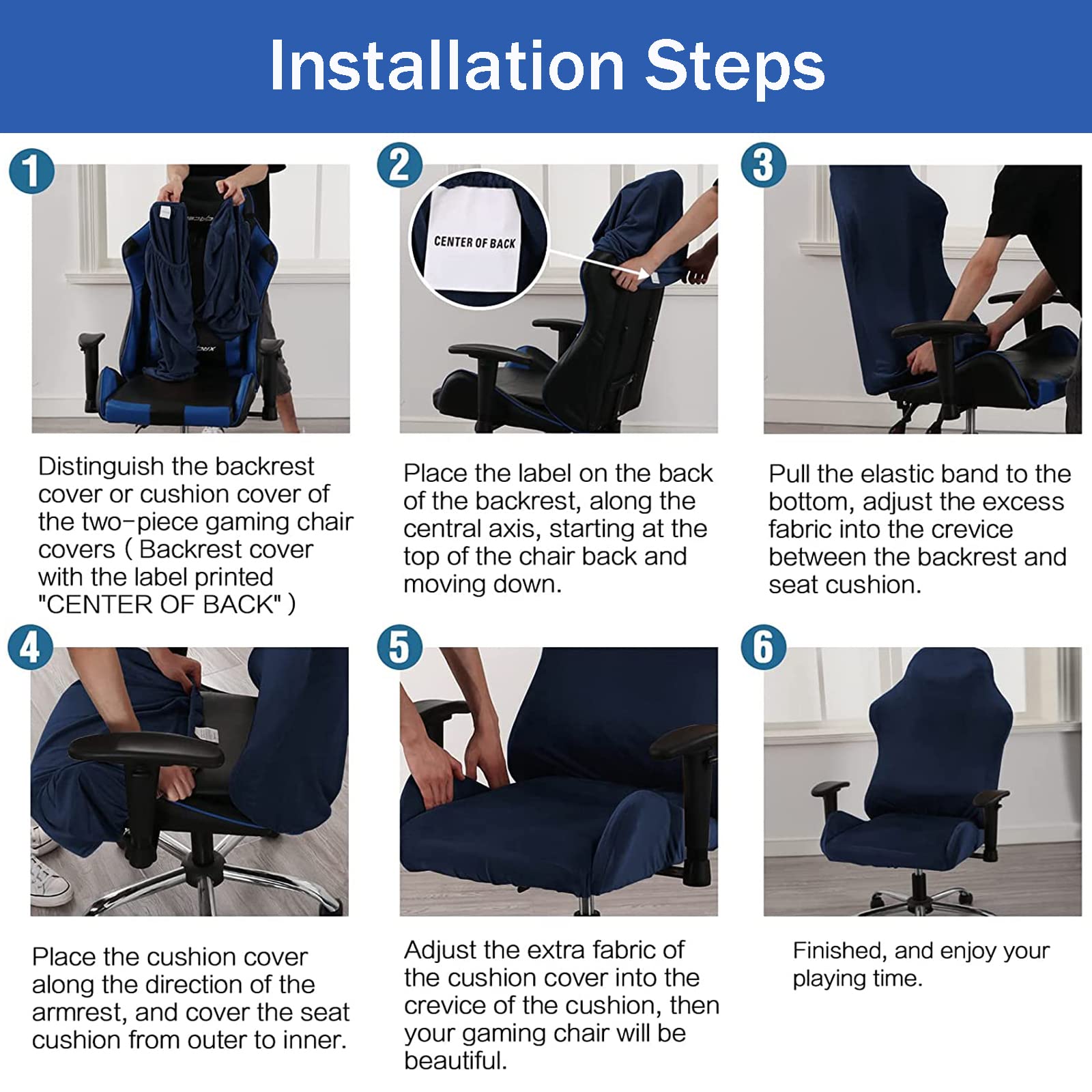 Installation Steps

1

Distinguish the backrest cover or cushion cover of the two-piece gaming chair covers ( Backrest cover with the label printed "CENTER OF BACK" )

2

CENTER OF BACK

Place the label on the back of the backrest, along the central axis, starting at the top of the chair back and moving down.

3

Pull the elastic band to the bottom, adjust the excess fabric into the crevice between the backrest and seat cushion.

4

Place the cushion cover along the direction of the armrest, and cover the seat cushion from outer to inner.

5

Adjust the extra fabric of the cushion cover into the crevice of the cushion, then your gaming chair will be beautiful.

6

Finished, and enjoy your playing time.