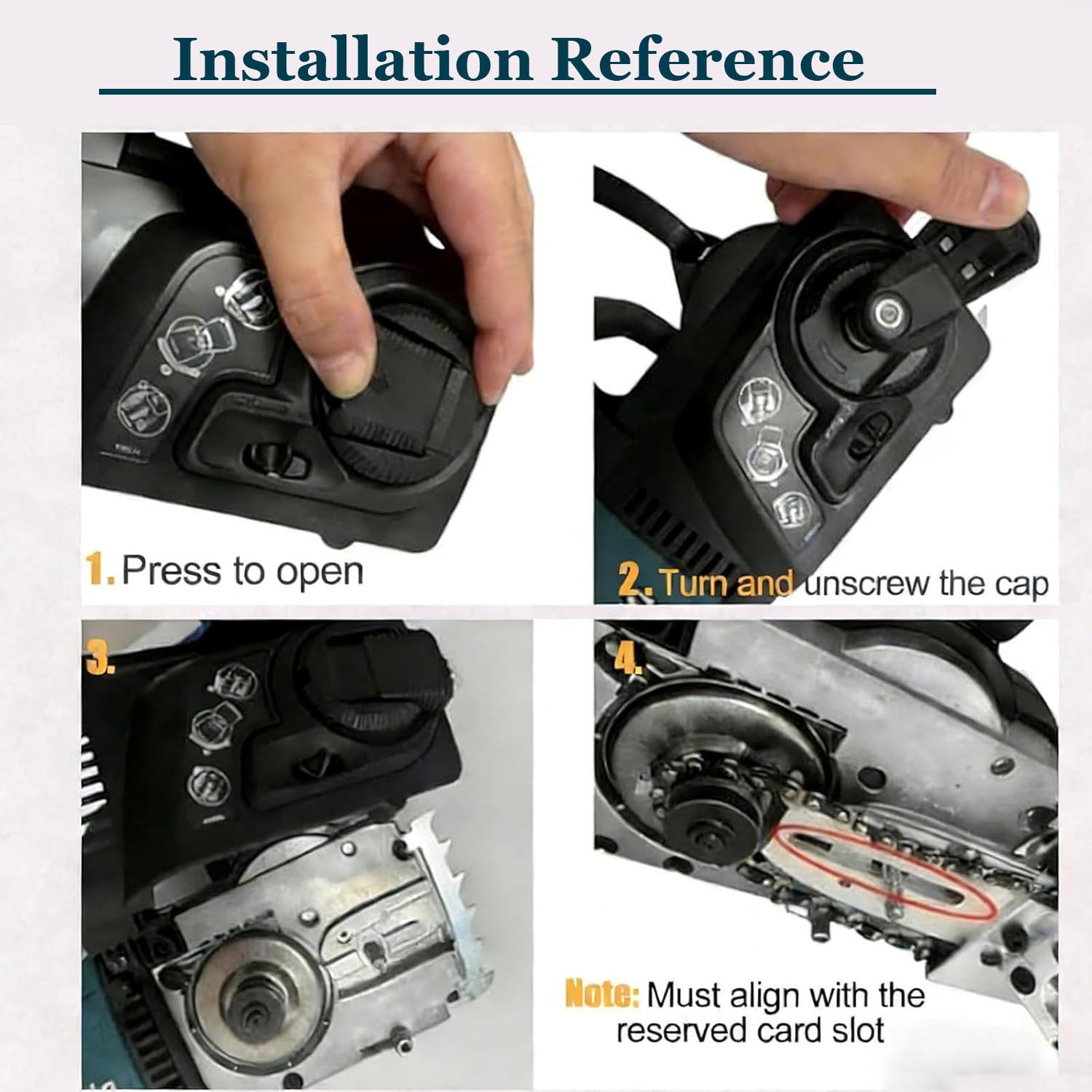 Installation Reference

1. Press to open

2. Turn and unscrew the cap

3.

4.

Note: Must align with the reserved card slot