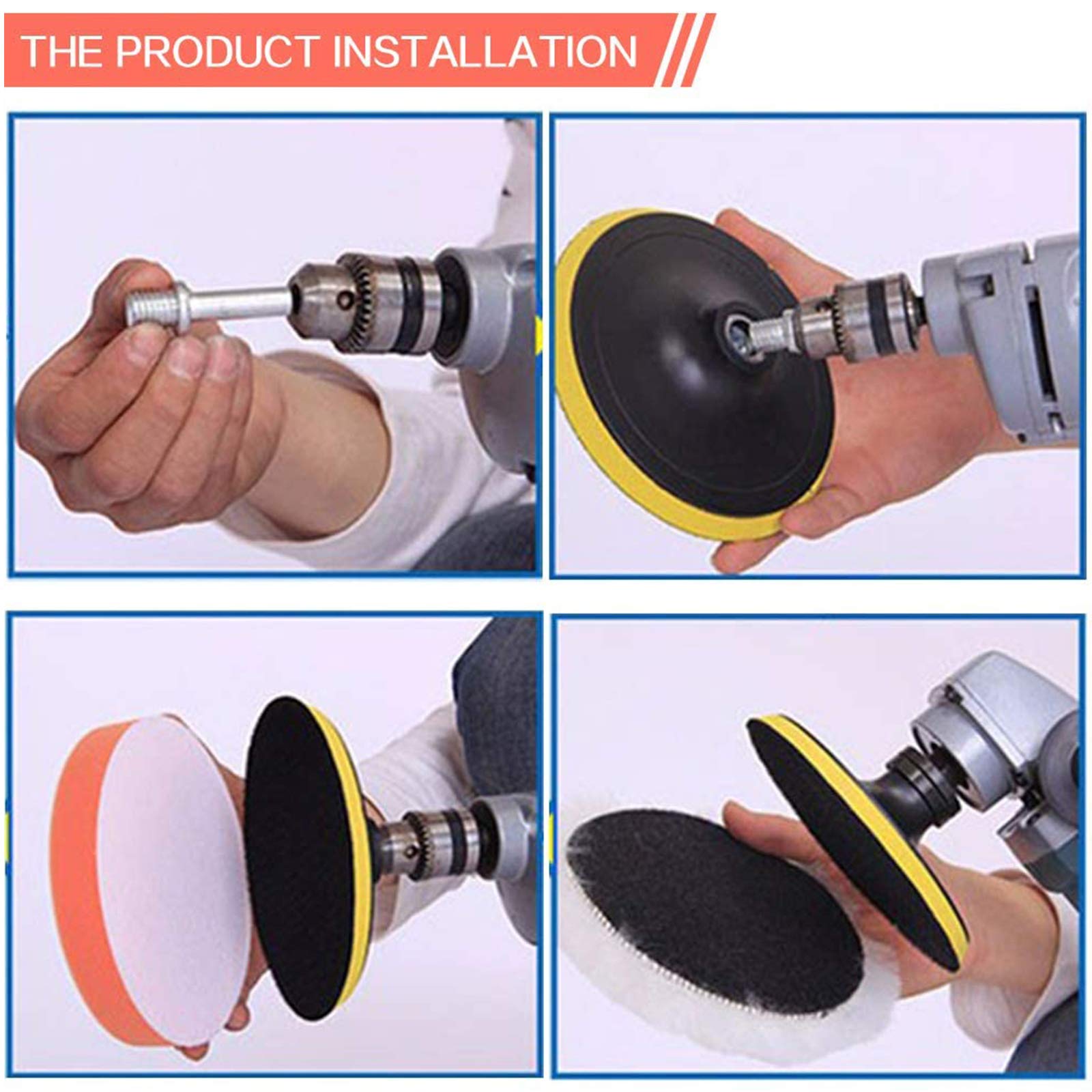 THE PRODUCT INSTALLATION