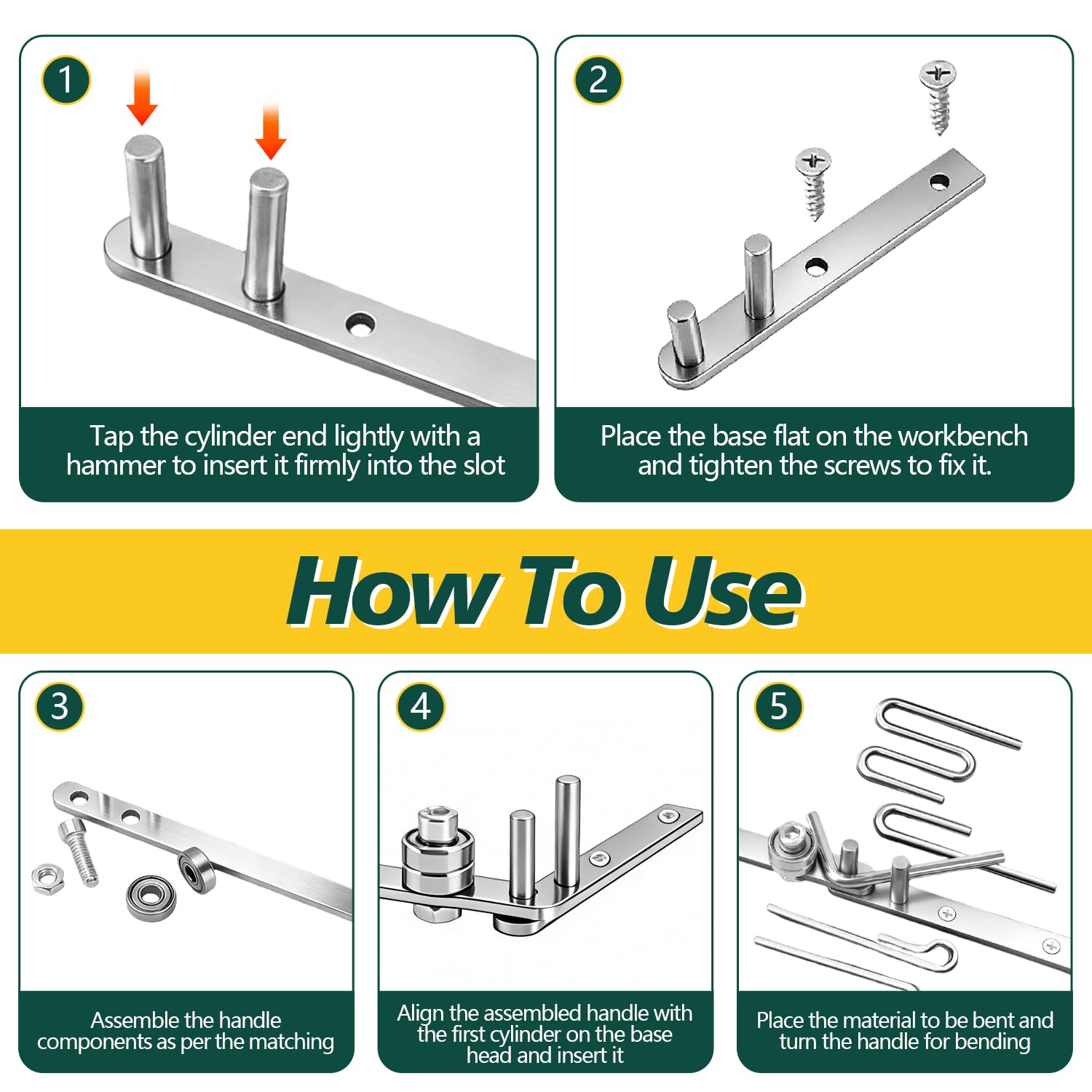 1

Tap the cylinder end lightly with a hammer to insert it firmly into the slot

2

Place the base flat on the workbench and tighten the screws to fix it.

How To Use

3

Assemble the handle components as per the matching

4

Align the assembled handle with the first cylinder on the base head and insert it

5

Place the material to be bent and turn the handle for bending