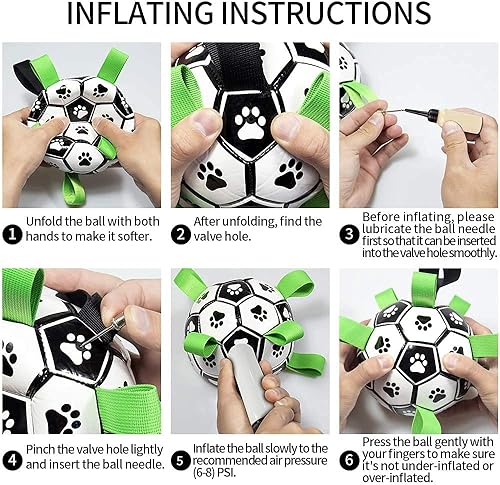 INFLATING INSTRUCTIONS

1 Unfold the ball with both hands to make it softer.

2 After unfolding, find the valve hole.

3 Before inflating, please lubricate the ball needle first so that it can be inserted into the valve hole smoothly.

4 Pinch the valve hole lightly and insert the ball needle.

5 Inflate the ball slowly to the recommended air pressure (6-8) PSI.

6 Press the ball gently with your fingers to make sure it's not under-inflated or over-inflated.