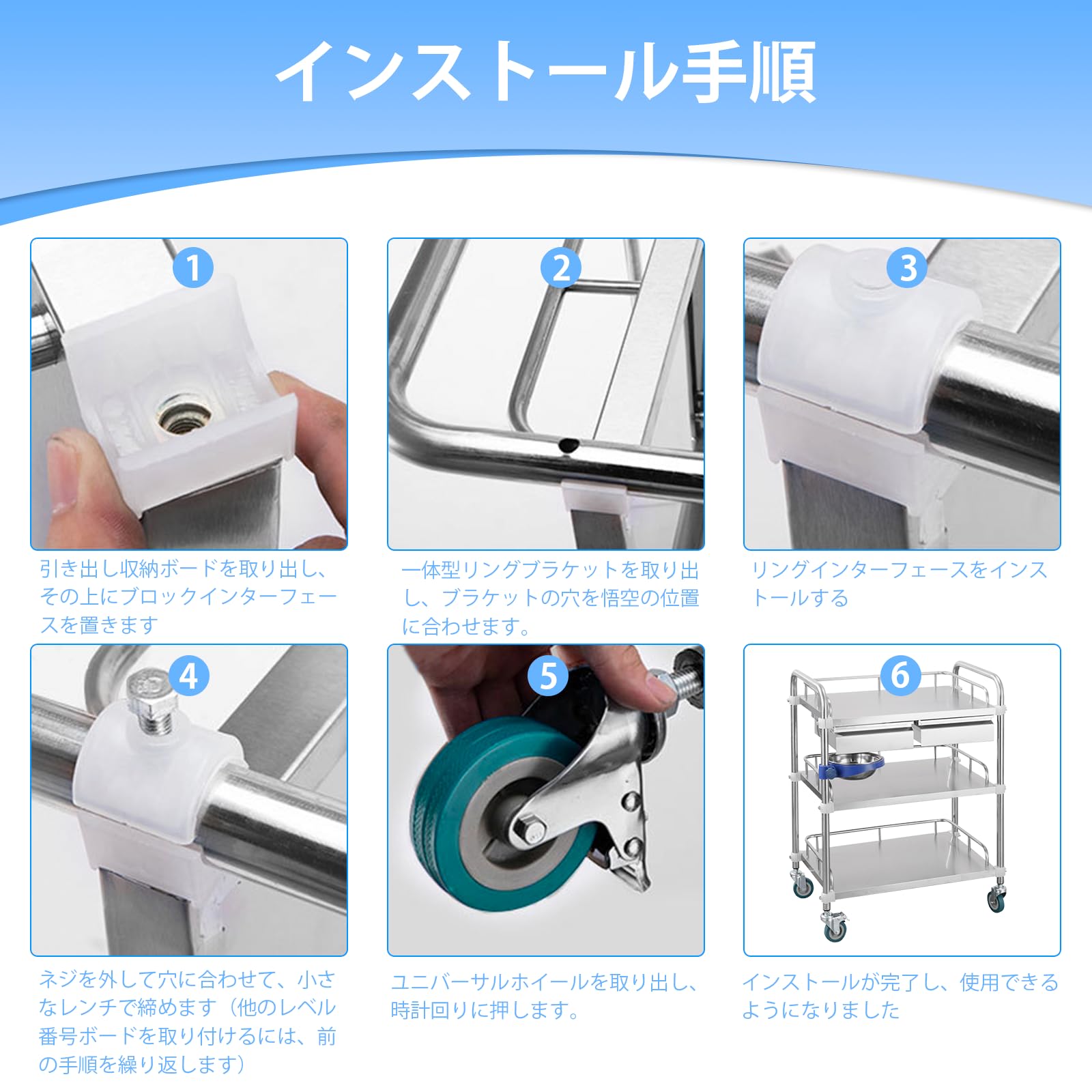 インストール手順

1

引き出し収納ボードを取り出し、その上にブロックインターフェースを置きます

2

一体型リングブラケットを取り出し、ブラケットの穴を悟空の位置に合わせます。

3

リングインターフェースをインストールする

4

ネジを外して穴に合わせて、小さなレンチで締めます（他のレベル番号ボードを取り付けるには、前の手順を繰り返します）

5

ユニバーサルホイールを取り出し、時計回りに押します。

6

インストールが完了し、使用できるようになりました