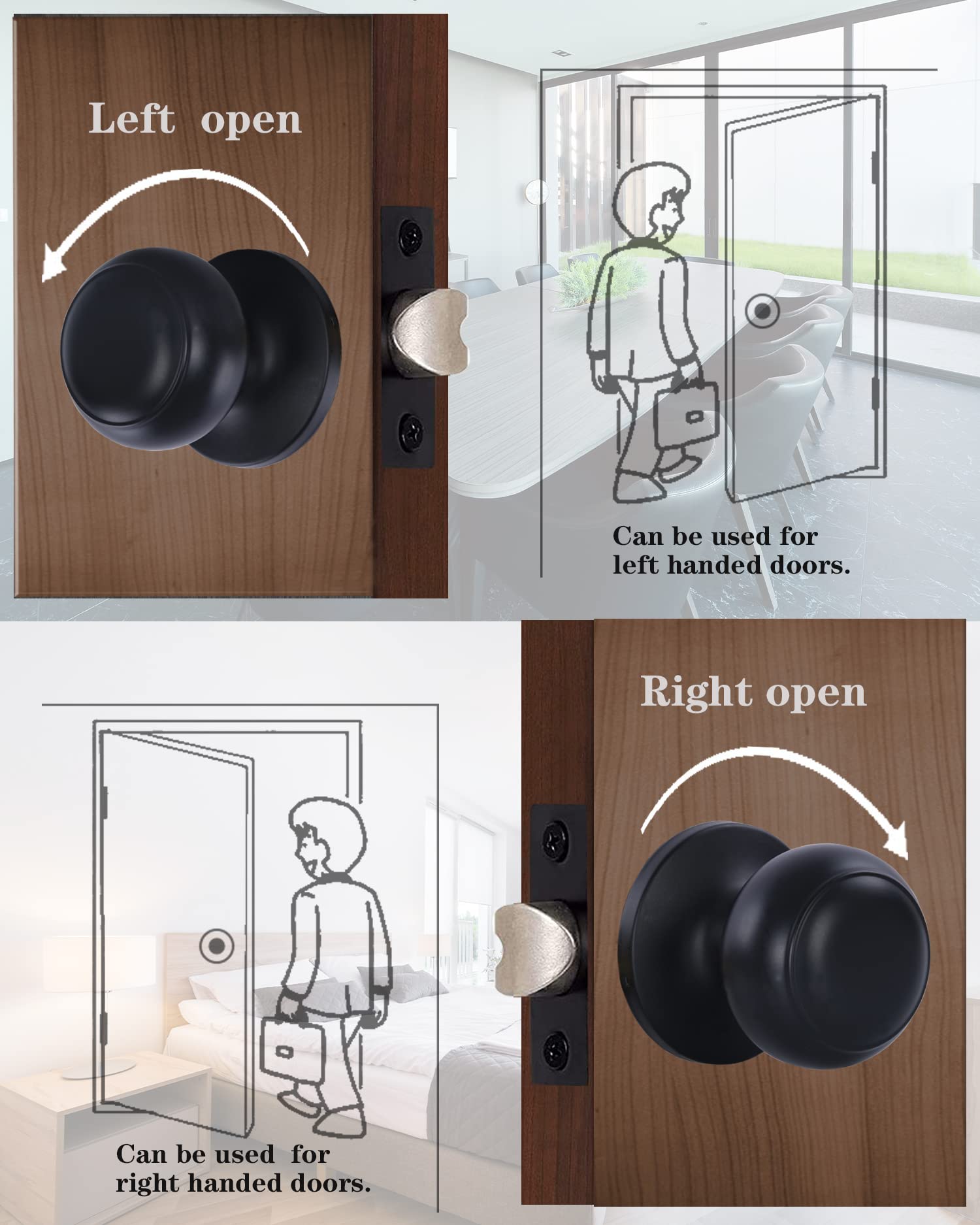 Left open

Can be used for left handed doors.

Right open

Can be used for right handed doors.