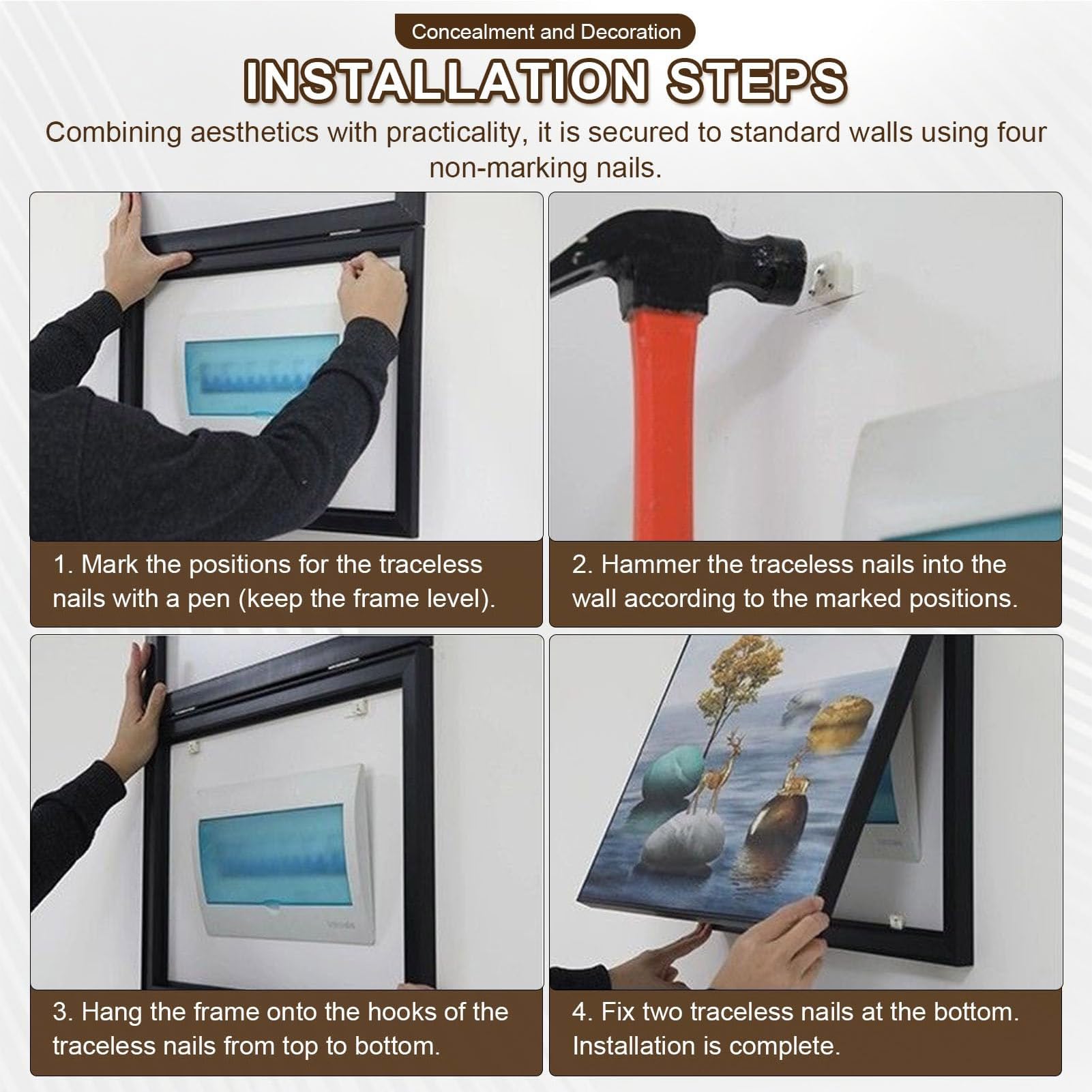 Concealment and Decoration

INSTALLATION STEPS

Combining aesthetics with practicality, it is secured to standard walls using four non-marking nails.

1. Mark the positions for the traceless nails with a pen (keep the frame level).

2. Hammer the traceless nails into the wall according to the marked positions.

3. Hang the frame onto the hooks of the traceless nails from top to bottom.

4. Fix two traceless nails at the bottom. Installation is complete.