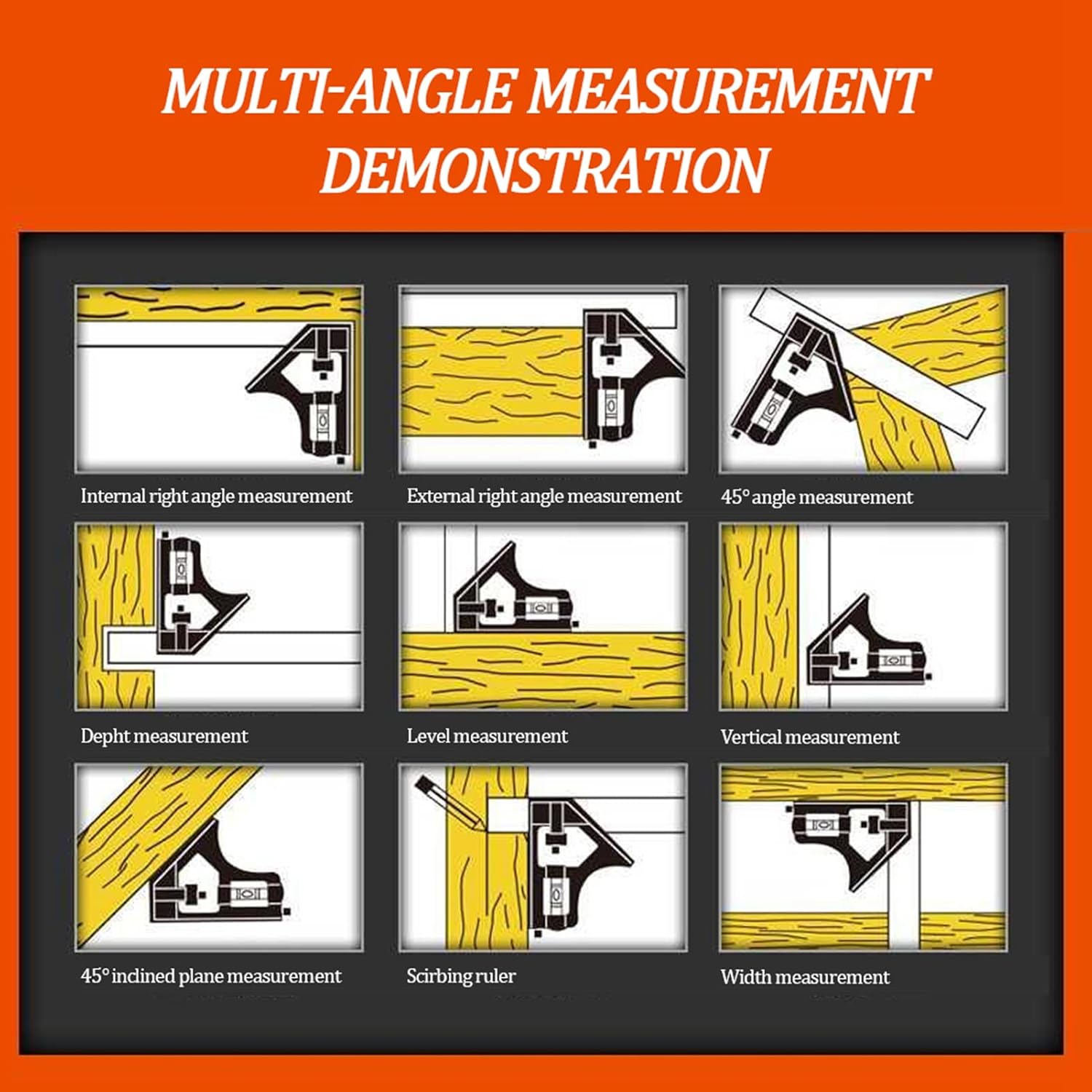 MULTI-ANGLE MEASUREMENT DEMONSTRATION

Internal right angle measurement

External right angle measurement

45° angle measurement

Depht measurement

Level measurement

Vertical measurement

45° inclined plane measurement

Scirbing ruler

Width measurement