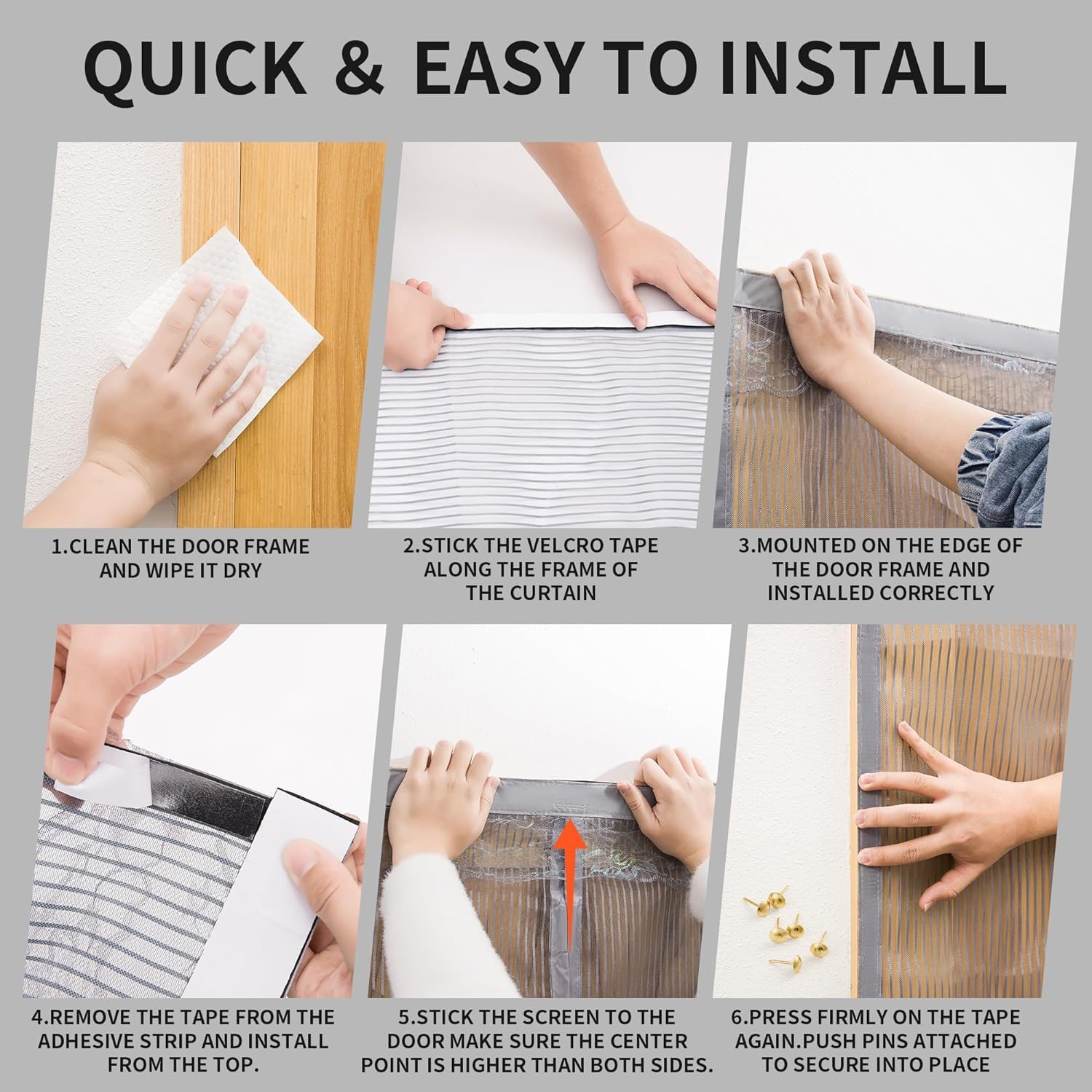 QUICK & EASY TO INSTALL

1.CLEAN THE DOOR FRAME AND WIPE IT DRY

2.STICK THE VELCRO TAPE ALONG THE FRAME OF THE CURTAIN

3.MOUNTED ON THE EDGE OF THE DOOR FRAME AND INSTALLED CORRECTLY

4.REMOVE THE TAPE FROM THE ADHESIVE STRIP AND INSTALL FROM THE TOP.

5.STICK THE SCREEN TO THE DOOR MAKE SURE THE CENTER POINT IS HIGHER THAN BOTH SIDES.

6.PRESS FIRMLY ON THE TAPE AGAIN.PUSH PINS ATTACHED TO SECURE INTO PLACE