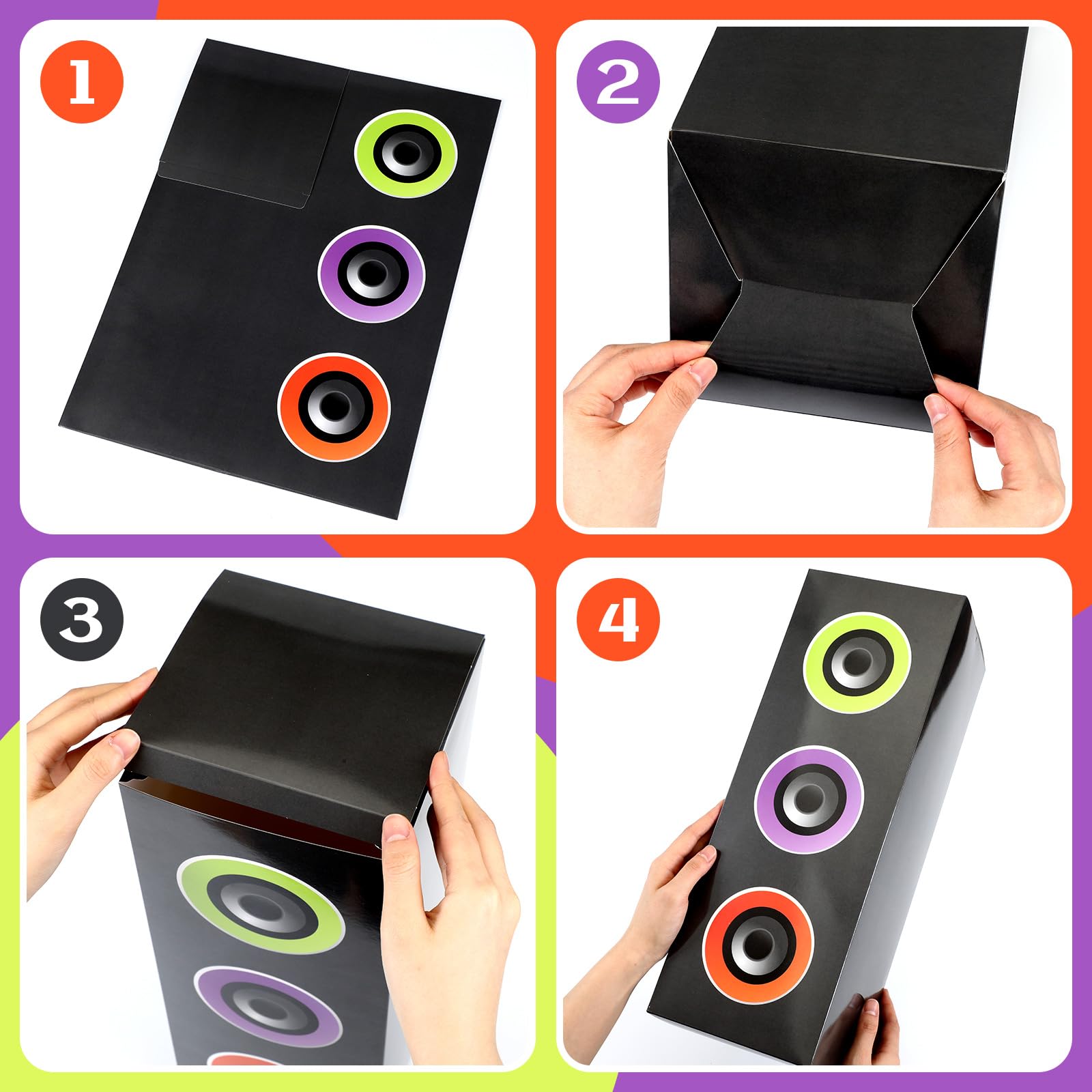 1

2

3

4