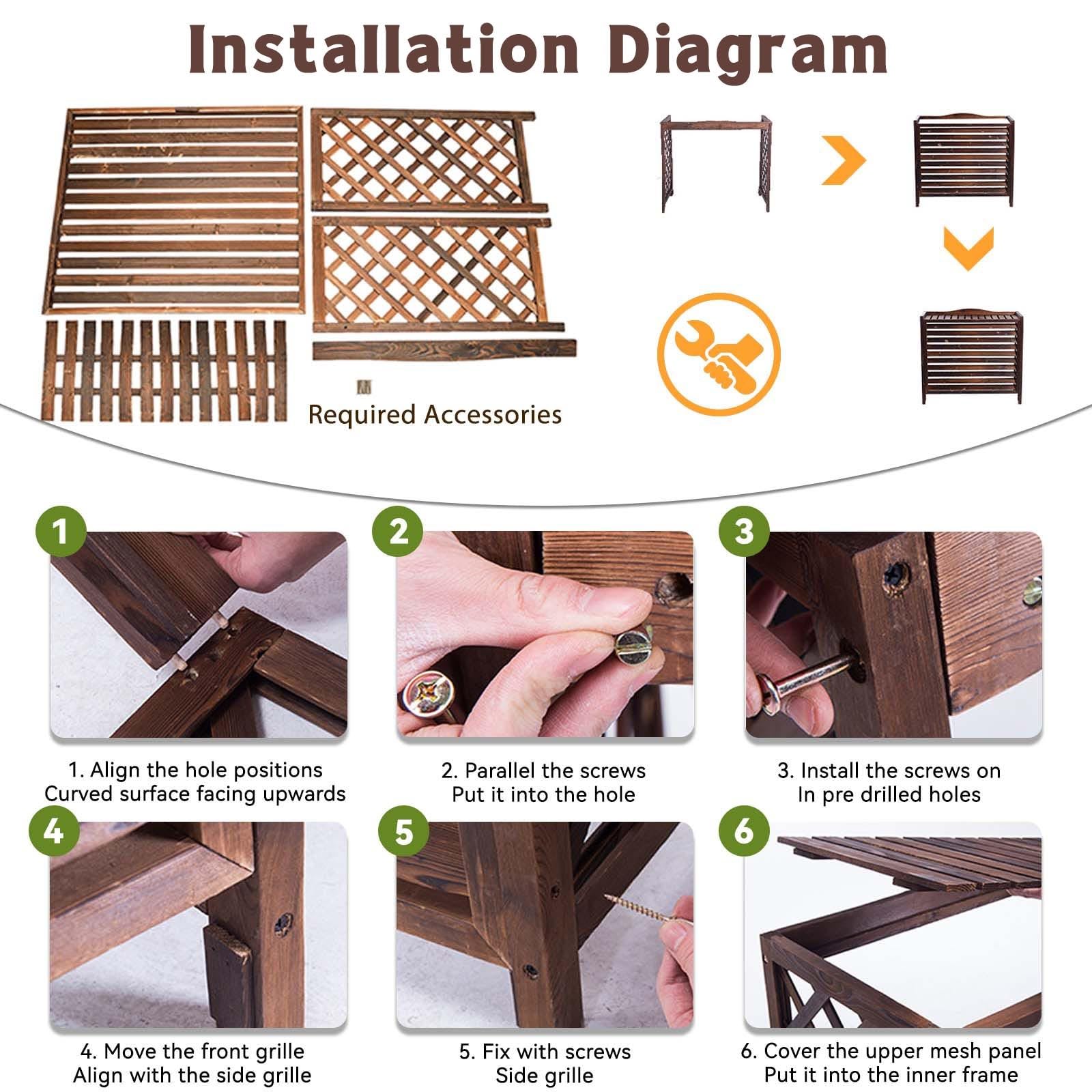 Installation Diagram

Required Accessories

1

2

3

1. Align the hole positions
Curved surface facing upwards

2. Parallel the screws
Put it into the hole

3. Install the screws on
In pre drilled holes

4

5

6

4. Move the front grille
Align with the side grille

5. Fix with screws
Side grille

6. Cover the upper mesh panel
Put it into the inner frame