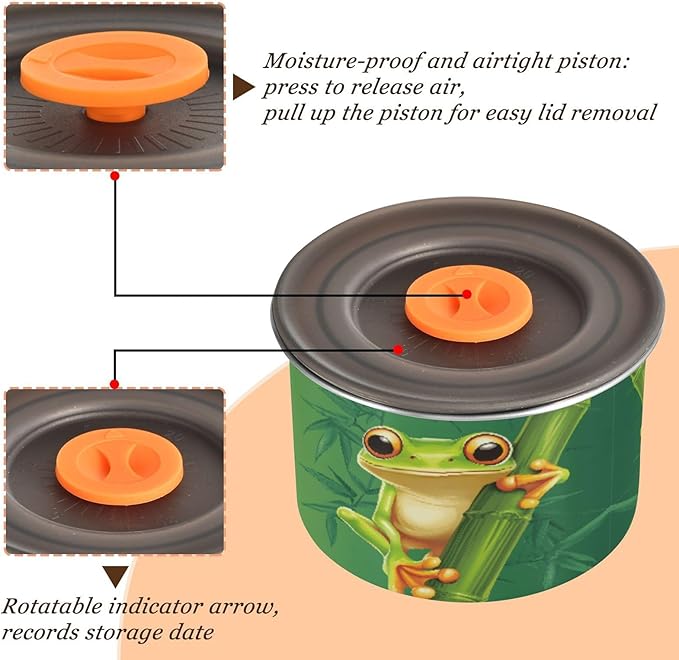 Moisture-proof and airtight piston:
press to release air,
pull up the piston for easy lid removal

Rotatable indicator arrow,
records storage date