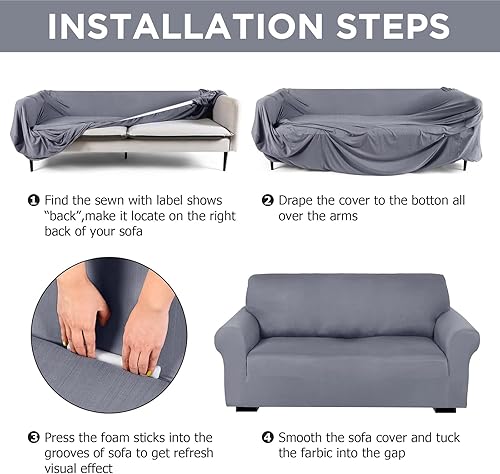 INSTALLATION STEPS

❶ Find the sewn with label shows "back",make it locate on the right back of your sofa

❷ Drape the cover to the botton all over the arms

❸ Press the foam sticks into the grooves of sofa to get refresh visual effect

❹ Smooth the sofa cover and tuck the farbic into the gap