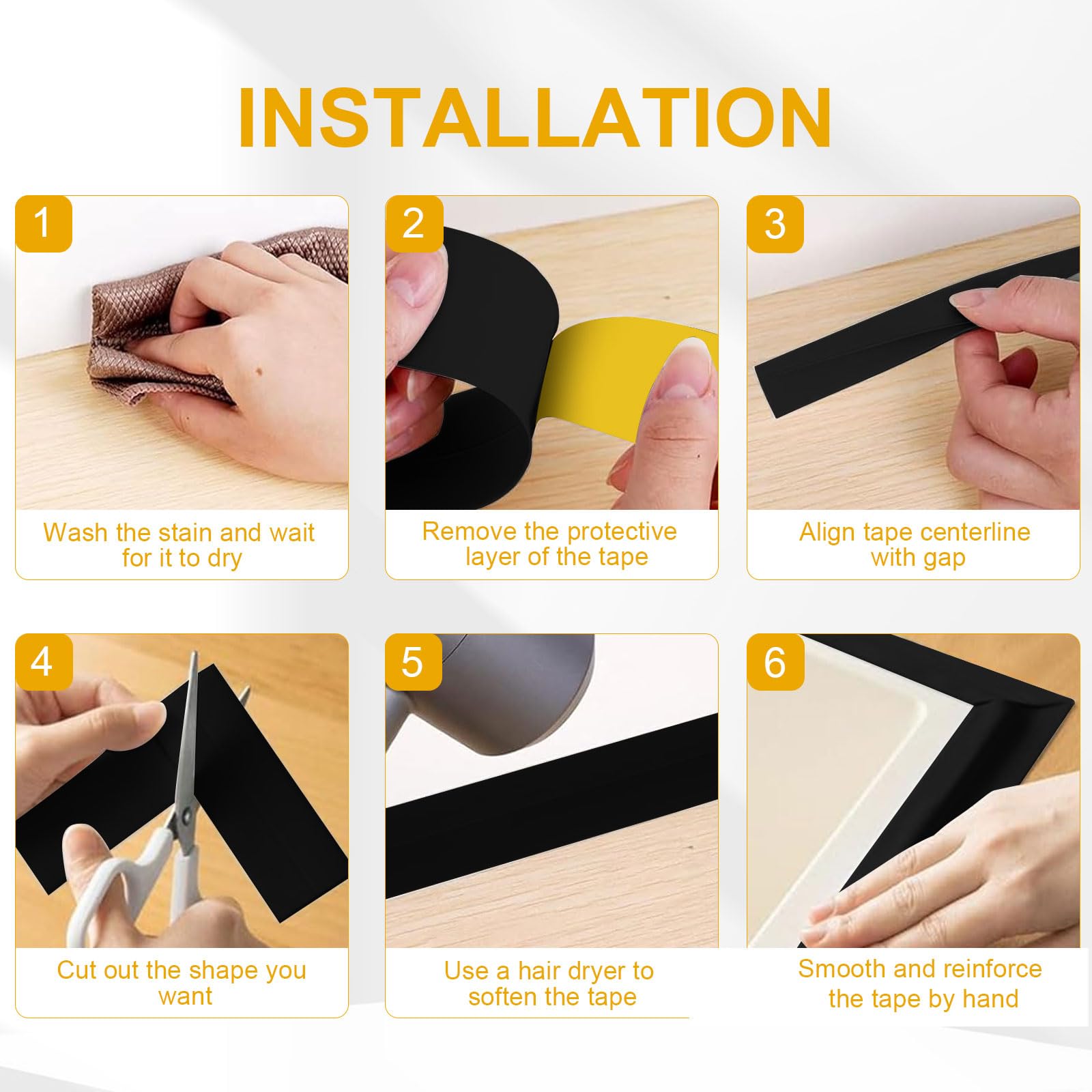 INSTALLATION

1
Wash the stain and wait for it to dry

2
Remove the protective layer of the tape

3
Align tape centerline with gap

4
Cut out the shape you want

5
Use a hair dryer to soften the tape

6
Smooth and reinforce the tape by hand