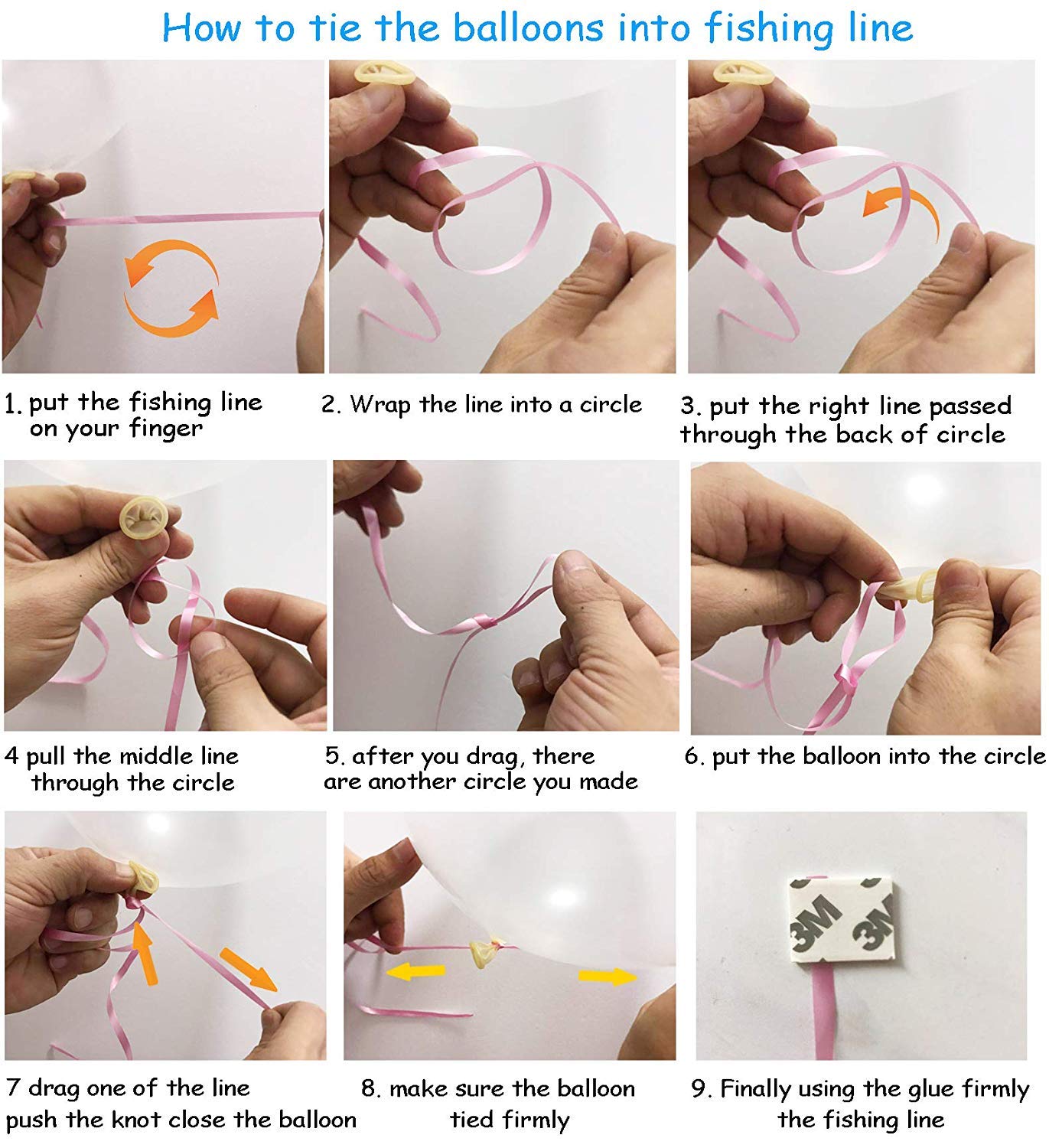 How to tie the balloons into fishing line

1. put the fishing line on your finger

2. Wrap the line into a circle

3. put the right line passed through the back of circle

4 pull the middle line through the circle

5. after you drag, there are another circle you made

6. put the balloon into the circle

7 drag one of the line push the knot close the balloon

8. make sure the balloon tied firmly

3M

3M

9. Finally using the glue firmly the fishing line