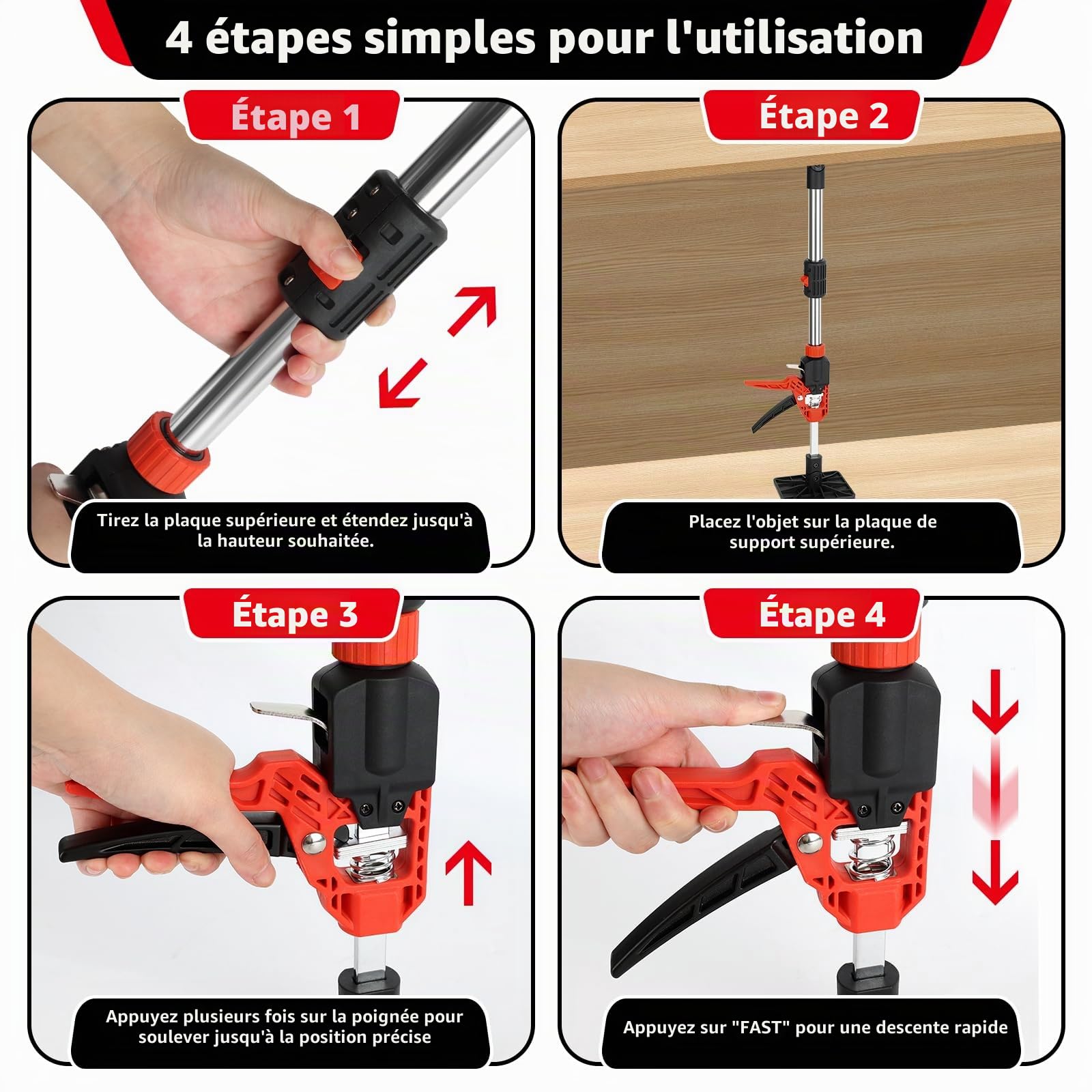 4 étapes simples pour l'utilisation

Étape 1

Tirez la plaque supérieure et étendez jusqu'à la hauteur souhaitée.

Étape 2

Placez l'objet sur la plaque de support supérieure.

Étape 3

Appuyez plusieurs fois sur la poignée pour soulever jusqu'à la position précise

Étape 4

Appuyez sur "FAST" pour une descente rapide