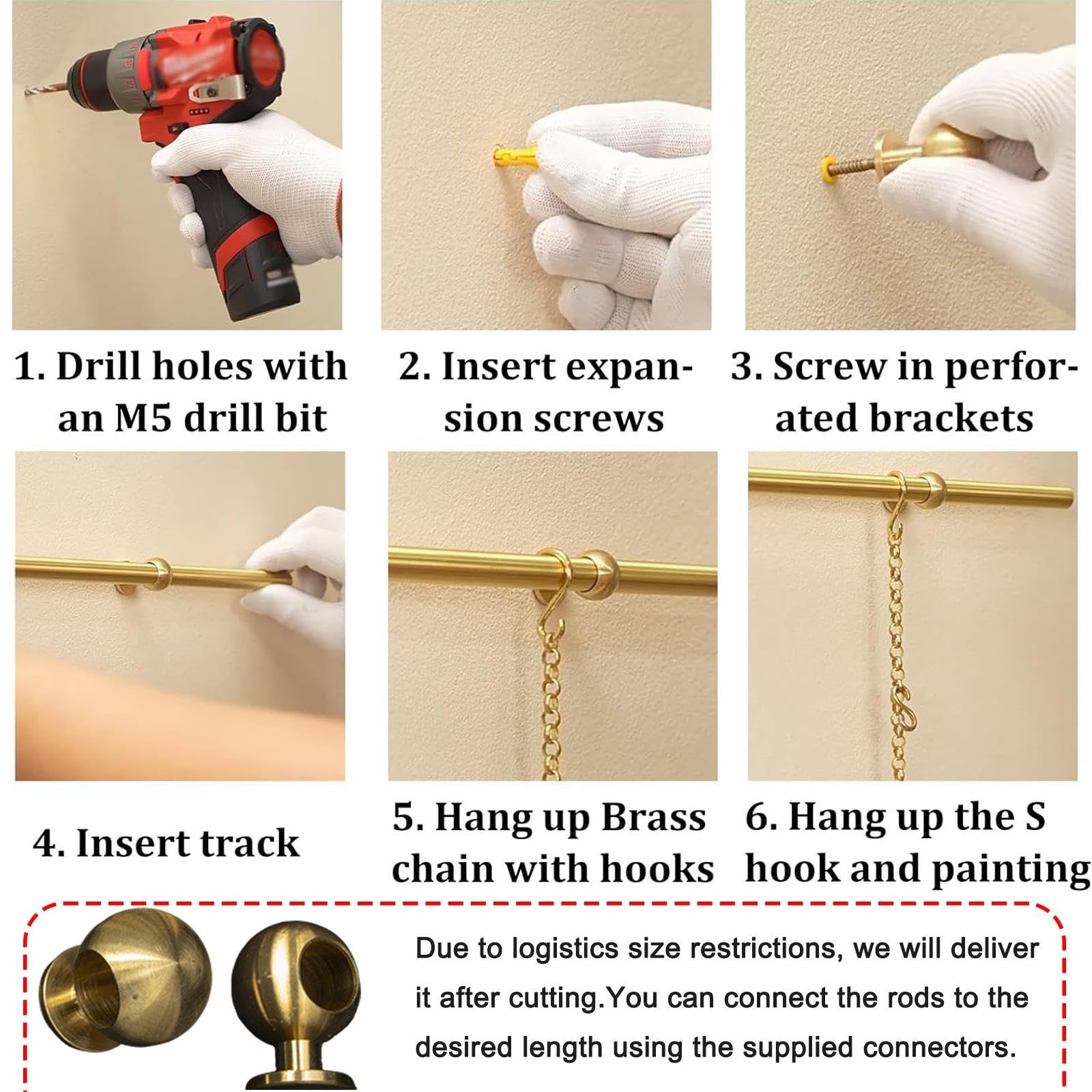 1. Drill holes with an M5 drill bit

2. Insert expansion screws

3. Screw in perforated brackets

4. Insert track

5. Hang up Brass chain with hooks

6. Hang up the S hook and painting

Due to logistics size restrictions, we will deliver it after cutting.You can connect the rods to the desired length using the supplied connectors.