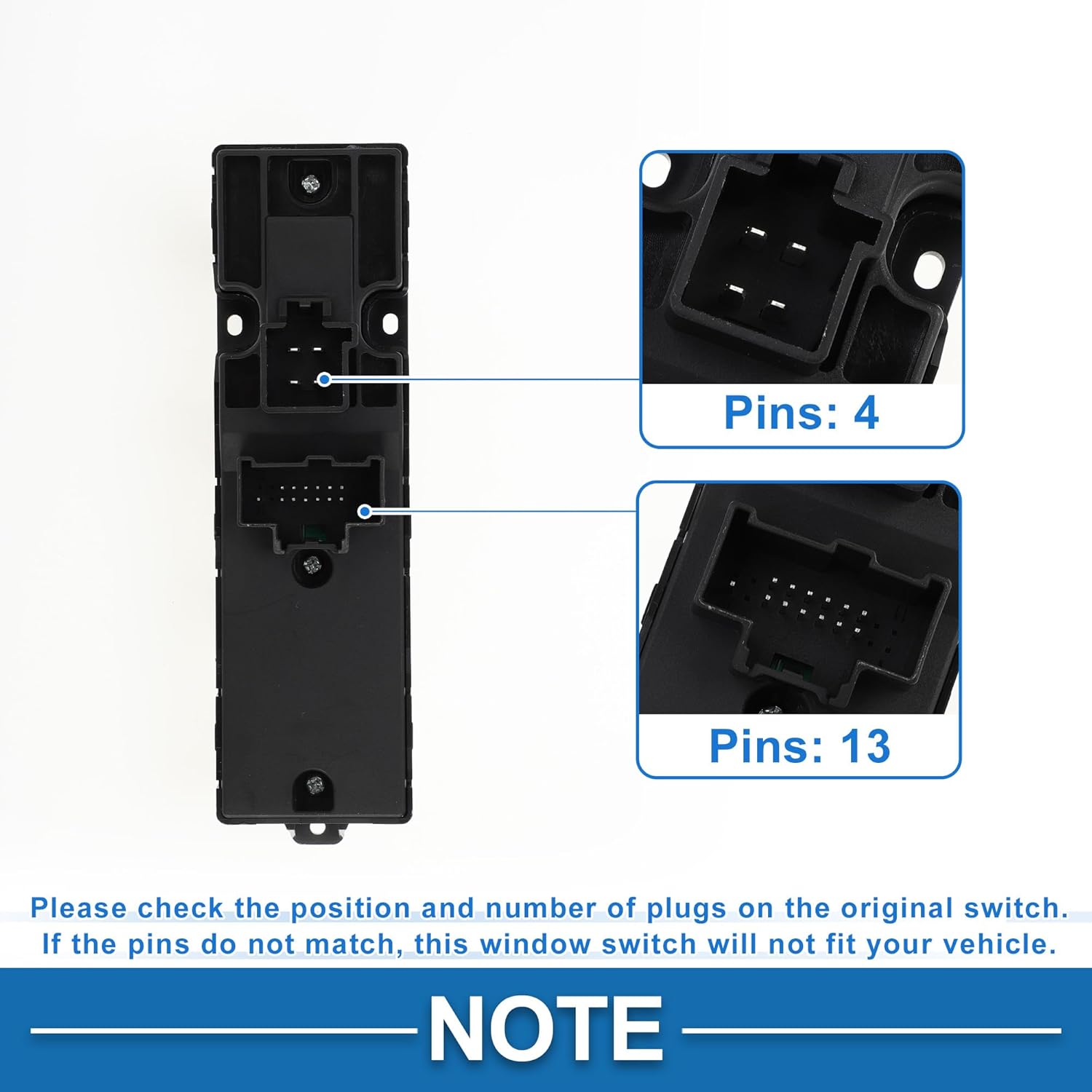 Pins: 4

Pins: 13

Please check the position and number of plugs on the original switch. If the pins do not match, this window switch will not fit your vehicle.

NOTE