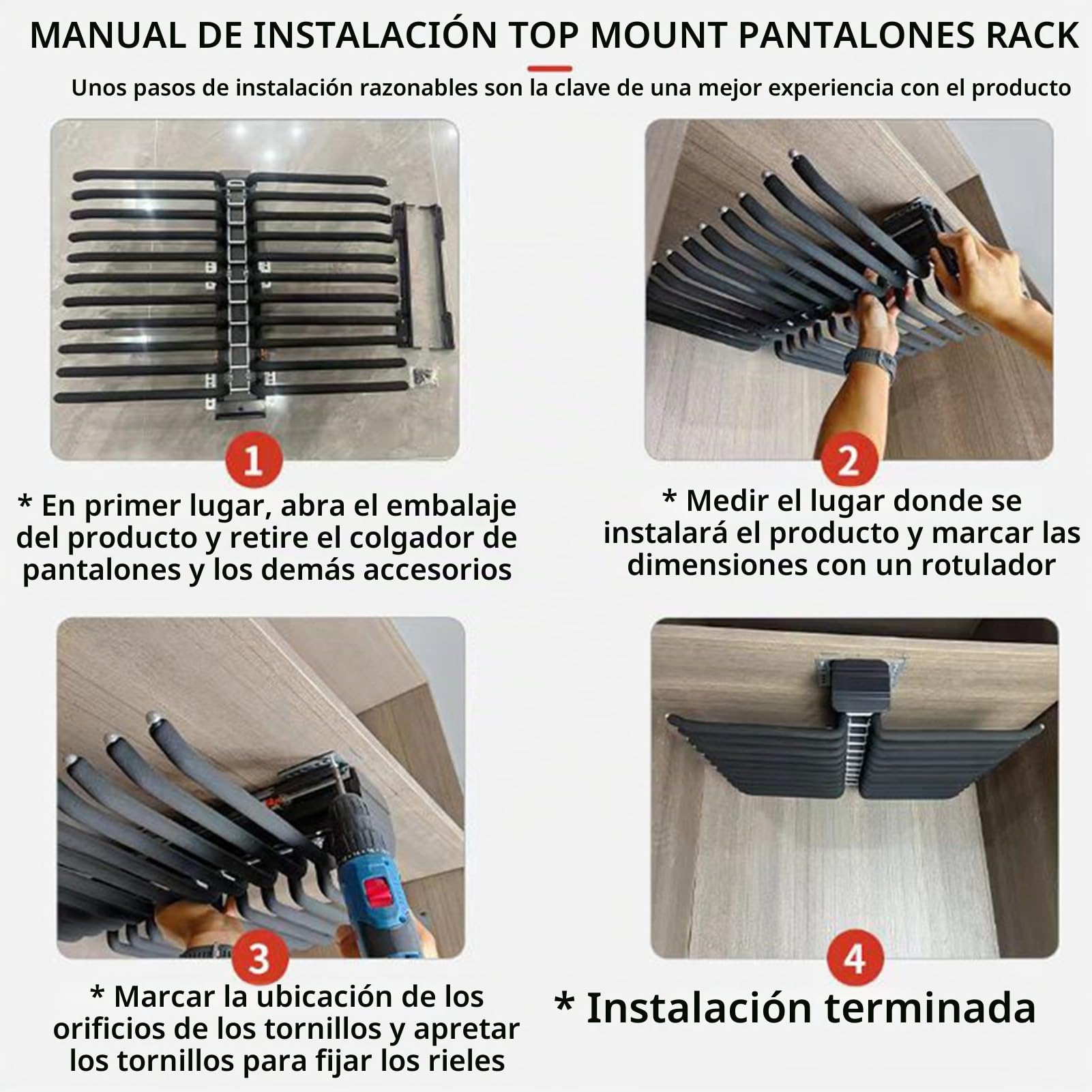 MANUAL DE INSTALACIÓN TOP MOUNT PANTALONES RACK

Unos pasos de instalación razonables son la clave de una mejor experiencia con el producto

1

* En primer lugar, abra el embalaje del producto y retire el colgador de pantalones y los demás accesorios

2

* Medir el lugar donde se instalará el producto y marcar las dimensiones con un rotulador

3

* Marcar la ubicación de los orificios de los tornillos y apretar los tornillos para fijar los rieles

4

* Instalación terminada