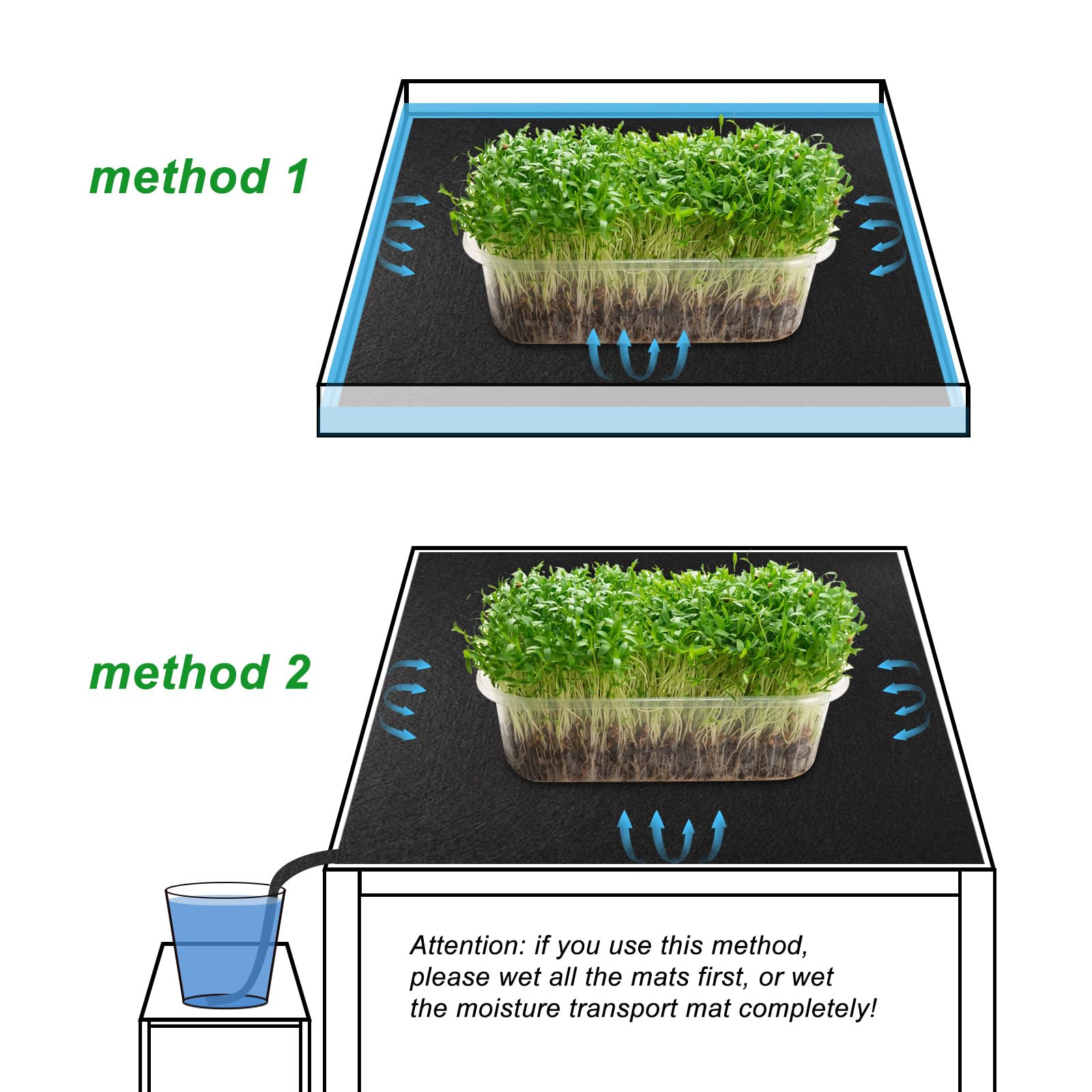 method 1

method 2

Attention: if you use this method, please wet all the mats first, or wet the moisture transport mat completely!