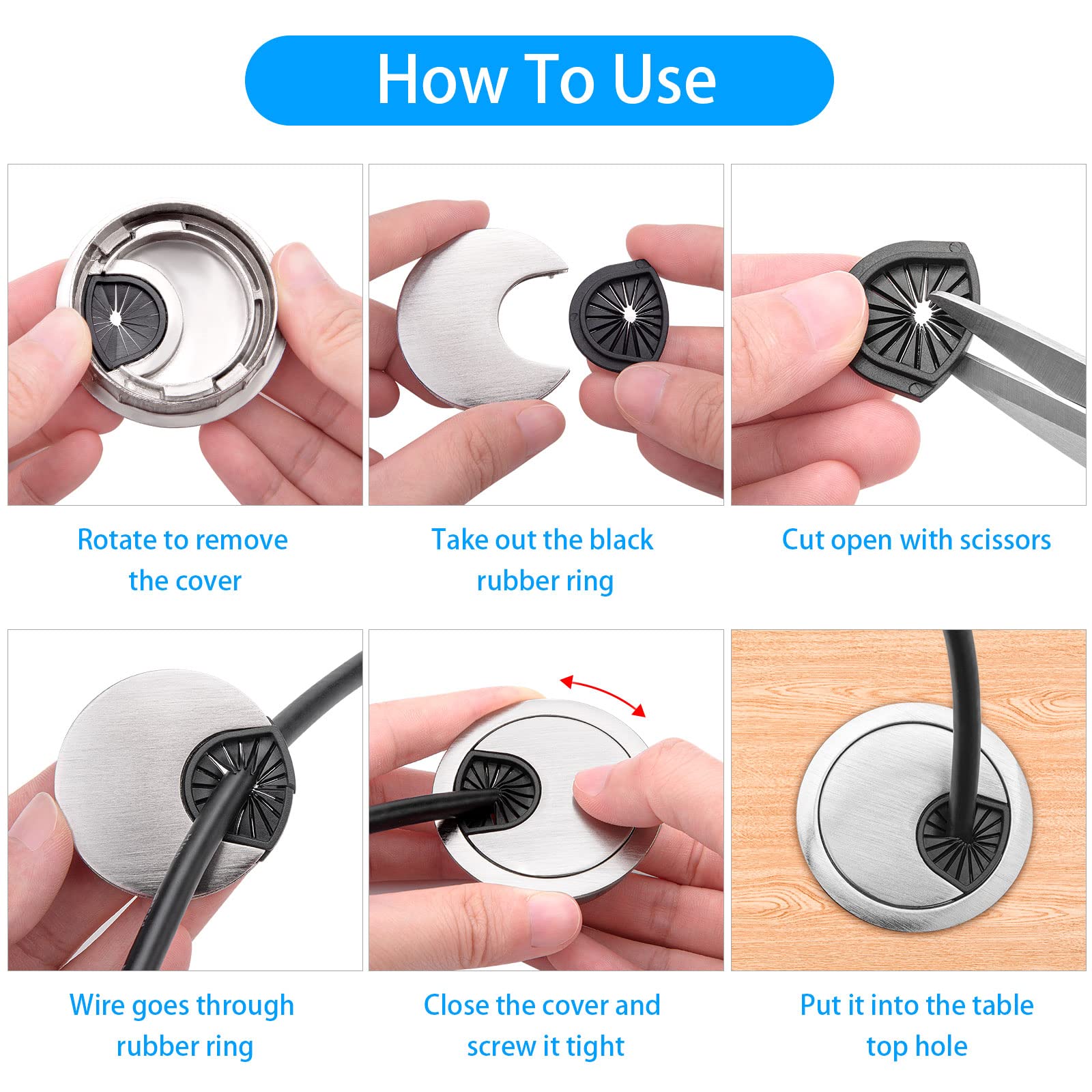 How To Use

Rotate to remove the cover

Take out the black rubber ring

Cut open with scissors

Wire goes through rubber ring

Close the cover and screw it tight

Put it into the table top hole