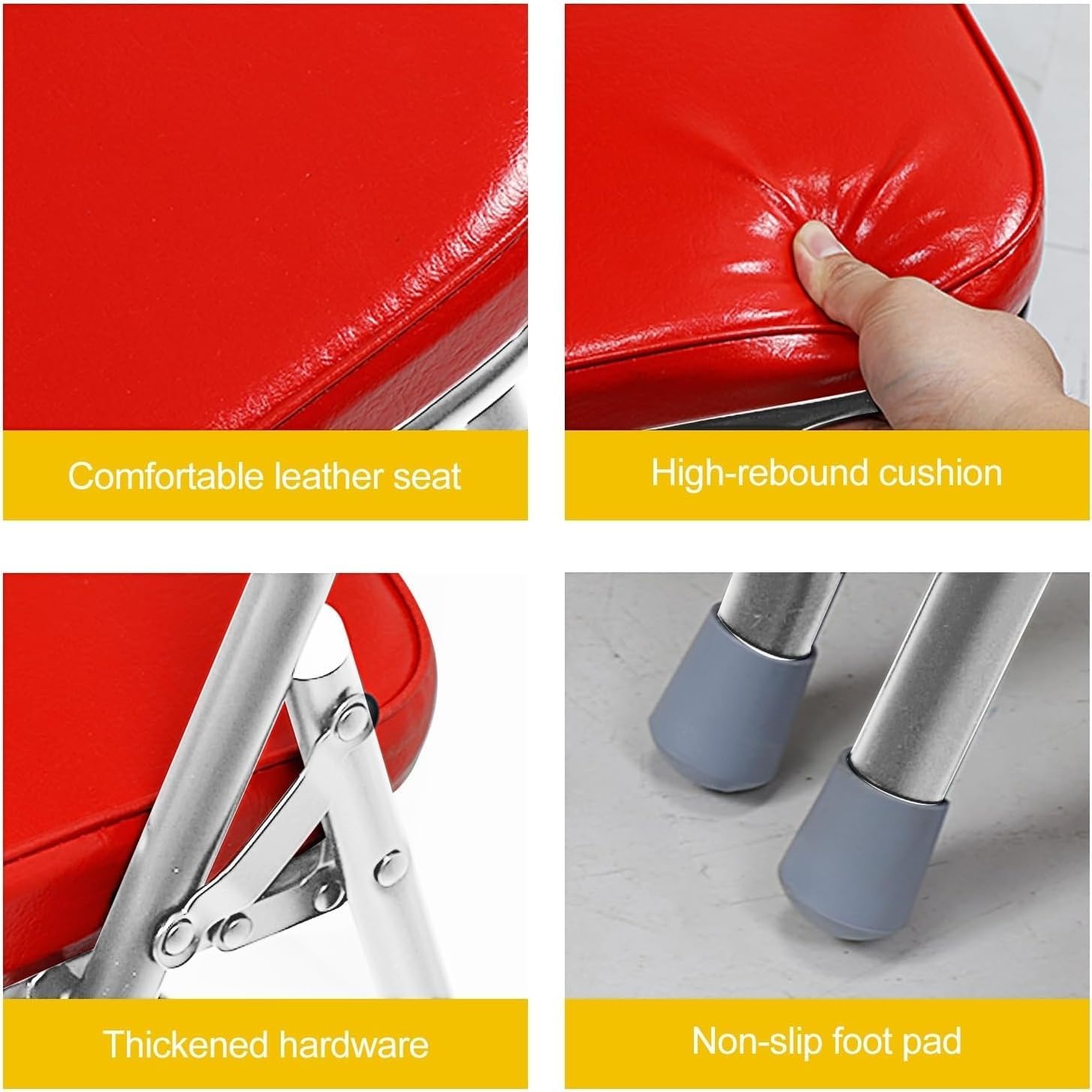 Comfortable leather seat

High-rebound cushion

Thickened hardware

Non-slip foot pad