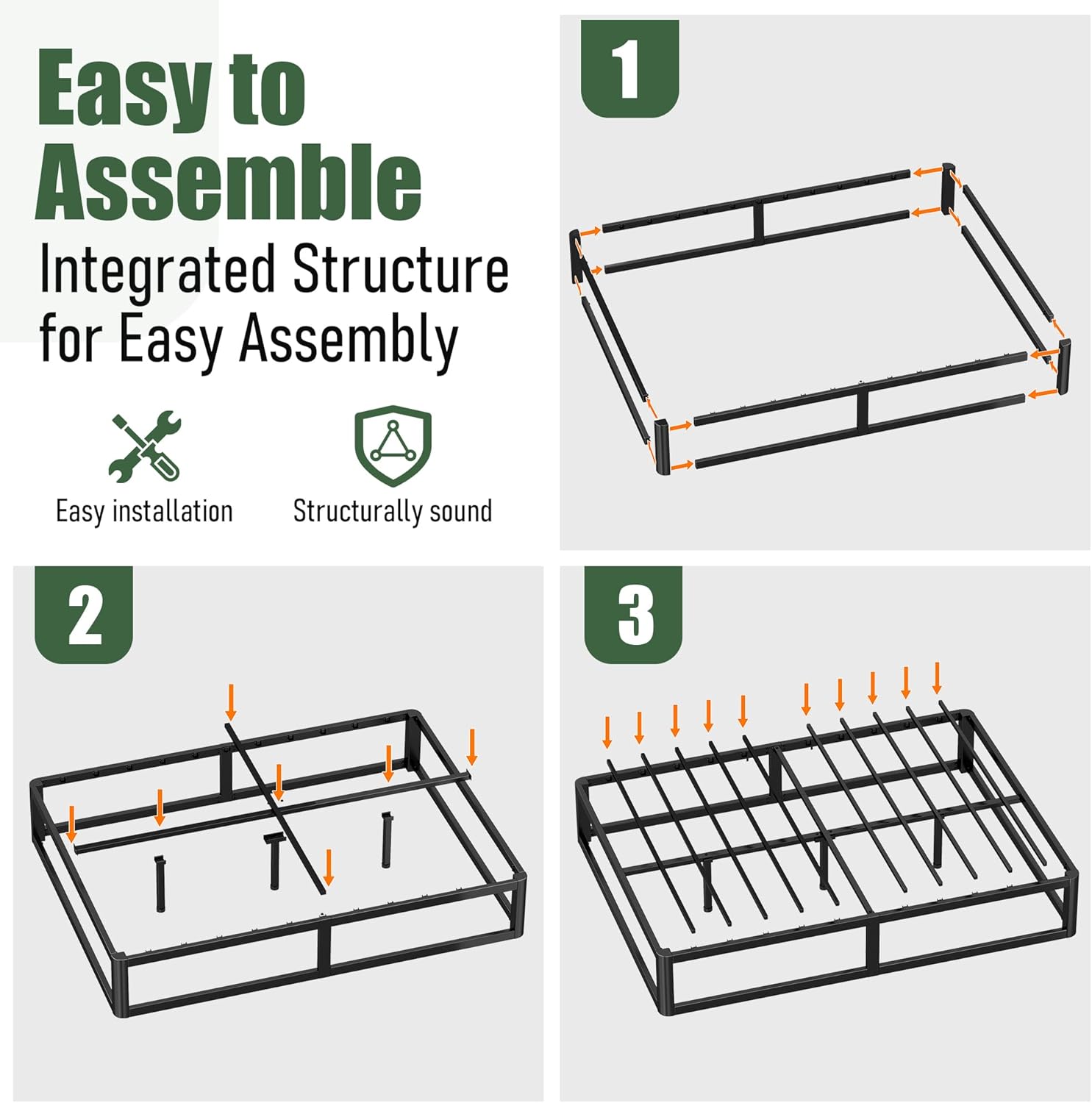 Easy to Assemble
Integrated Structure for Easy Assembly

Easy installation
Structurally sound

1

2

3