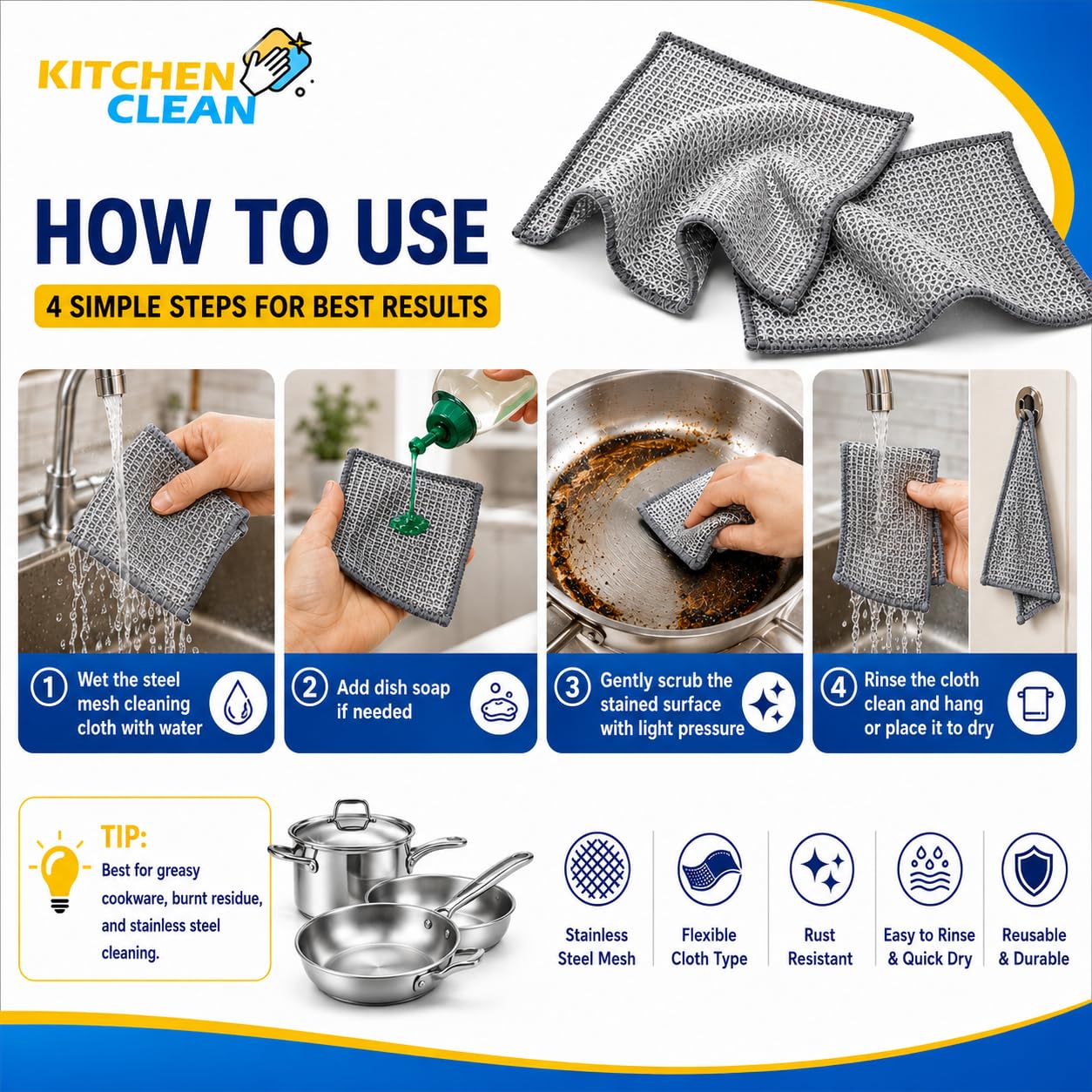 KITCHEN CLEAN

HOW TO USE

4 SIMPLE STEPS FOR BEST RESULTS

1 Wet the steel mesh cleaning cloth with water

2 Add dish soap if needed

3 Gently scrub the stained surface with light pressure

4 Rinse the cloth clean and hang or place it to dry

TIP:
Best for greasy cookware, burnt residue, and stainless steel cleaning.

Stainless Steel Mesh

Flexible Cloth Type

Rust Resistant

Easy to Rinse & Quick Dry

Reusable & Durable