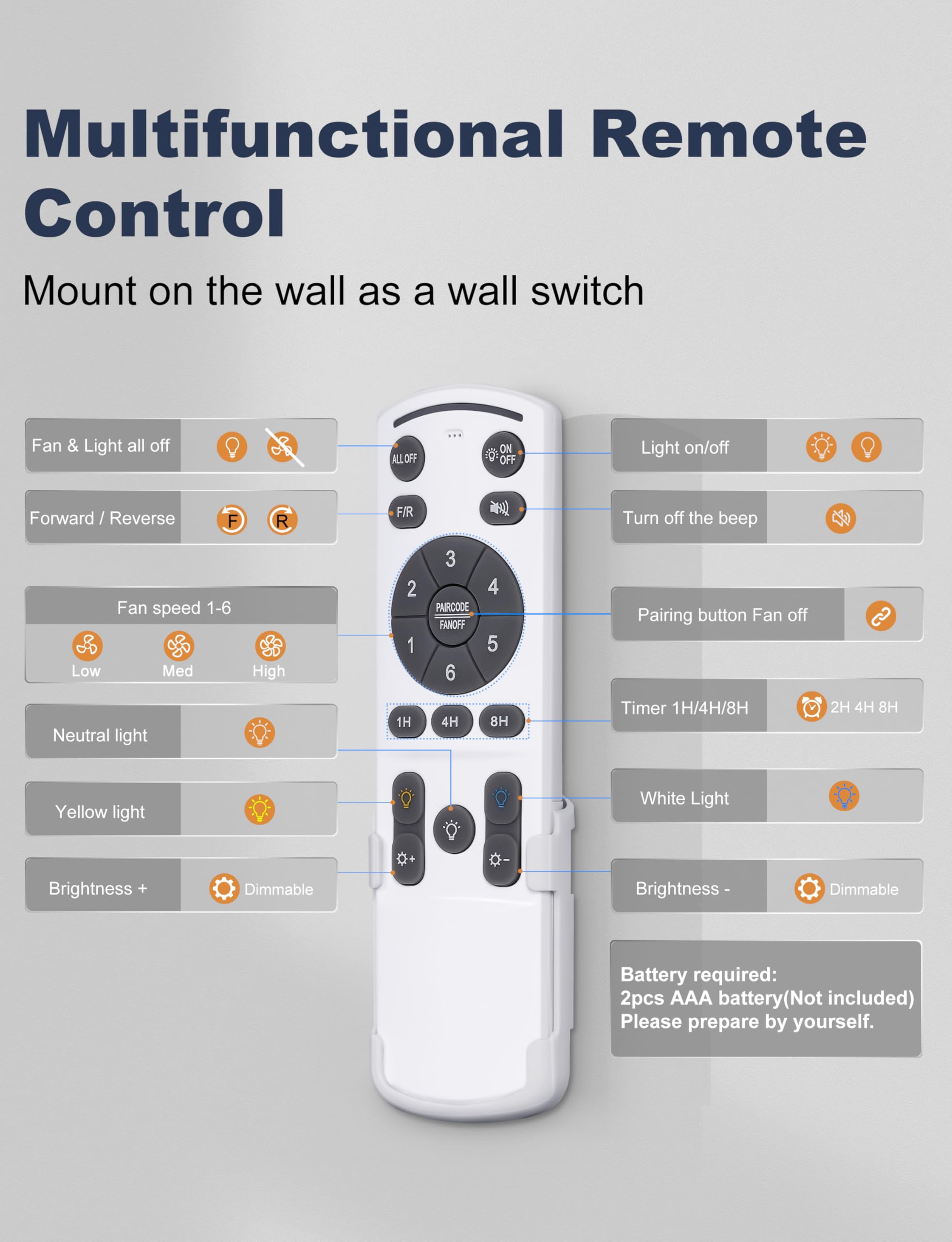 Multifunctional Remote Control

Mount on the wall as a wall switch

Fan & Light all off

Forward / Reverse

F R

Fan speed 1-6

Low Med High

Neutral light

Yellow light

Brightness +

Dimmable

ALL OFF

ON OFF

F/R

3
2 4
PAIRCODE
FANOFF
1 5
6

1H 4H 8H

Light on/off

Turn off the beep

Pairing button Fan off

Timer 1H/4H/8H

2H 4H 8H

White Light

Brightness -

Dimmable

Battery required:
2pcs AAA battery(Not included)
Please prepare by yourself.