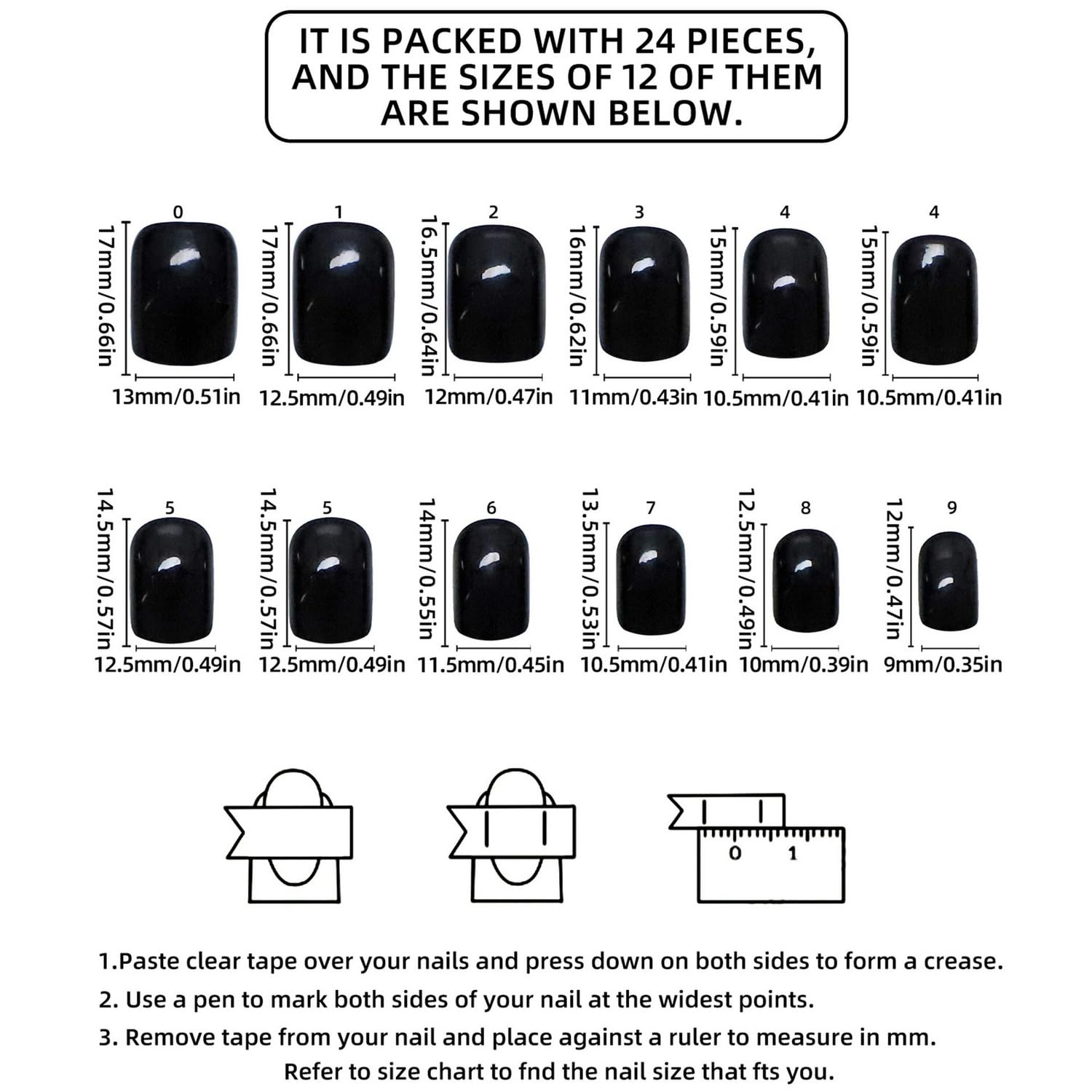 IT IS PACKED WITH 24 PIECES, AND THE SIZES OF 12 OF THEM ARE SHOWN BELOW.

0
17mm/0.66in
13mm/0.51in

1
17mm/0.66in
12.5mm/0.49in

2
16.5mm/0.64in
12mm/0.47in

3
16mm/0.62in
11mm/0.43in

4
15mm/0.59in
10.5mm/0.41in

4
15mm/0.59in
10.5mm/0.41in

5
14.5mm/0.57in
12.5mm/0.49in

5
14.5mm/0.57in
12.5mm/0.49in

6
14mm/0.55in
11.5mm/0.45in

7
13.5mm/0.53in
10.5mm/0.41in

8
12.5mm/0.49in
10mm/0.39in

9
12mm/0.47in
9mm/0.35in

0 1

1.Paste clear tape over your nails and press down on both sides to form a crease.
2. Use a pen to mark both sides of your nail at the widest points.
3. Remove tape from your nail and place against a ruler to measure in mm.
Refer to size chart to fnd the nail size that fts you.