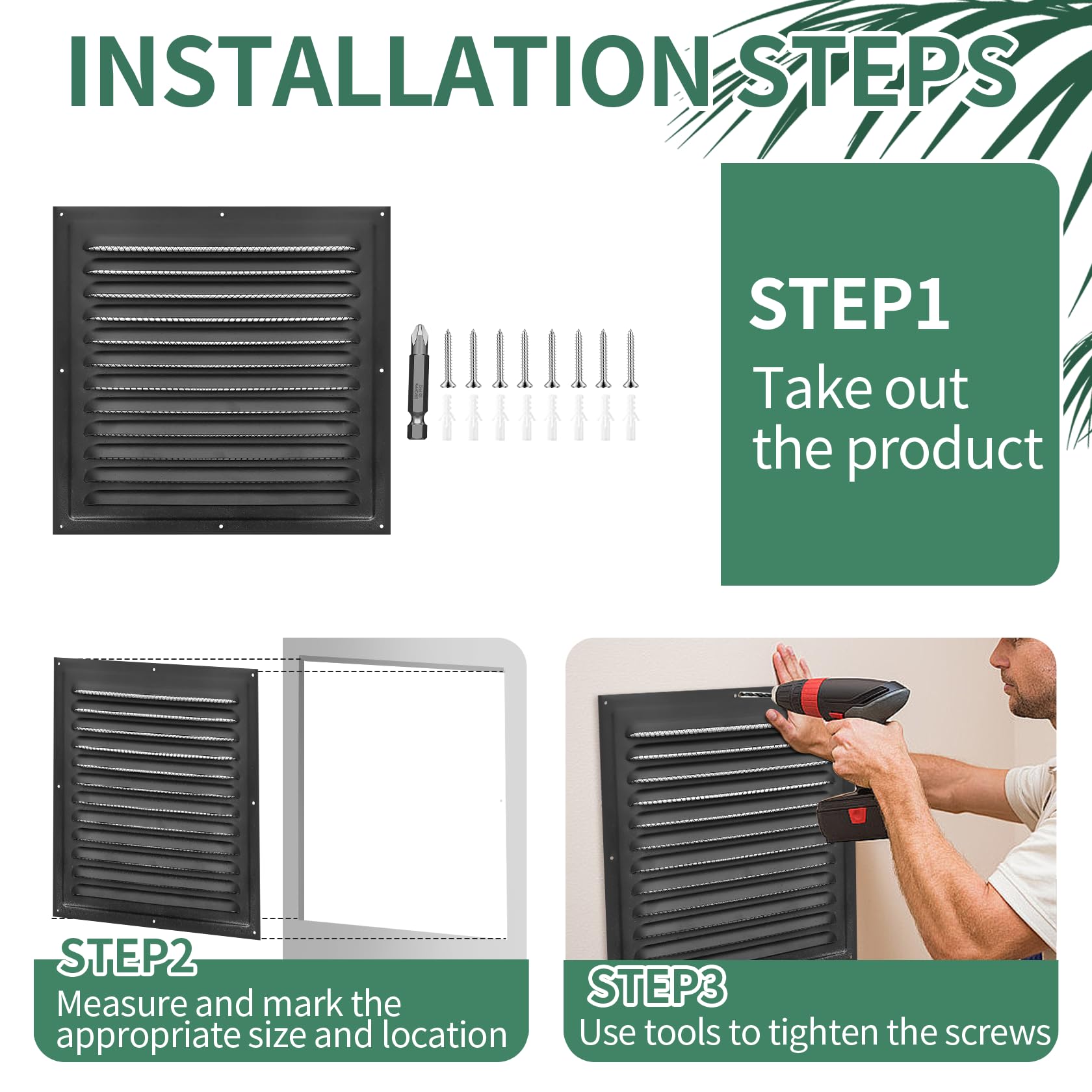 INSTALLATION STEPS

STEP1
Take out the product

STEP2
Measure and mark the appropriate size and location

STEP3
Use tools to tighten the screws