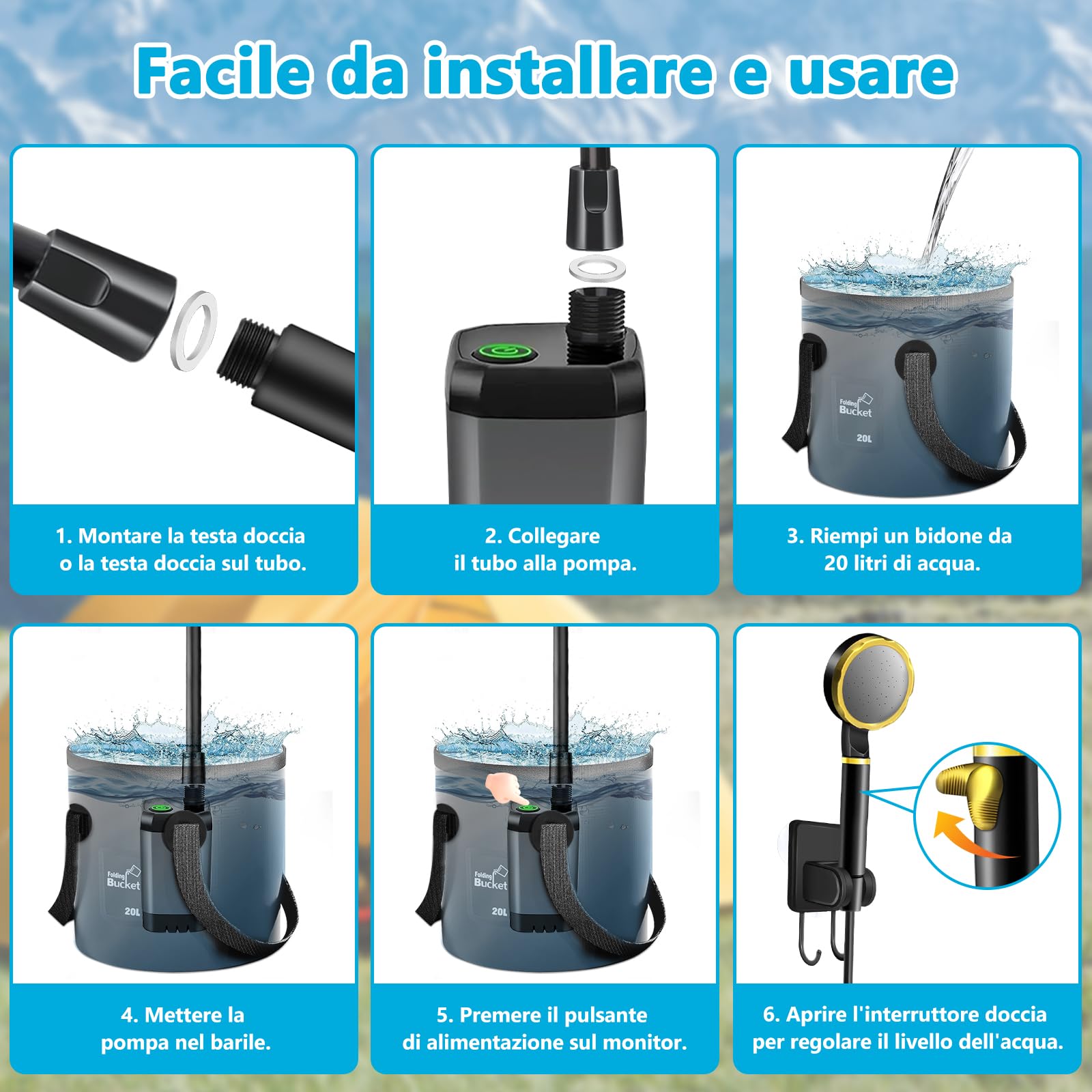 Facile da installare e usare

1. Montare la testa doccia o la testa doccia sul tubo.

2. Collegare il tubo alla pompa.

Folding Bucket
20L

3. Riempi un bidone da 20 litri di acqua.

Folding Bucket
20L

4. Mettere la pompa nel barile.

Folding Bucket
20L

5. Premere il pulsante di alimentazione sul monitor.

6. Aprire l'interruttore doccia per regolare il livello dell'acqua.