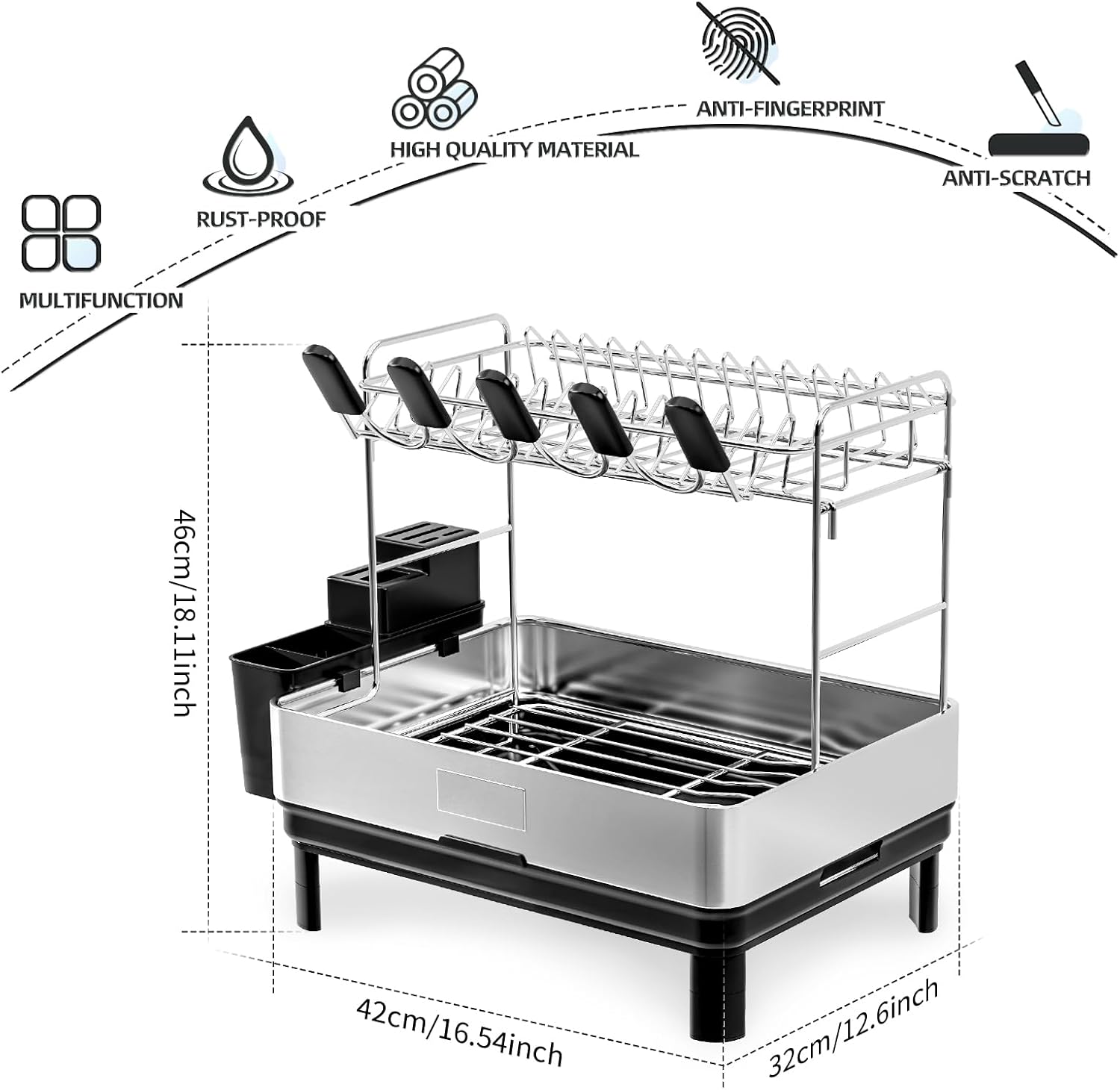 MULTIFUNCTION

RUST-PROOF

HIGH QUALITY MATERIAL

ANTI-FINGERPRINT

ANTI-SCRATCH

46cm/18.11inch

42cm/16.54inch

32cm/12.6inch