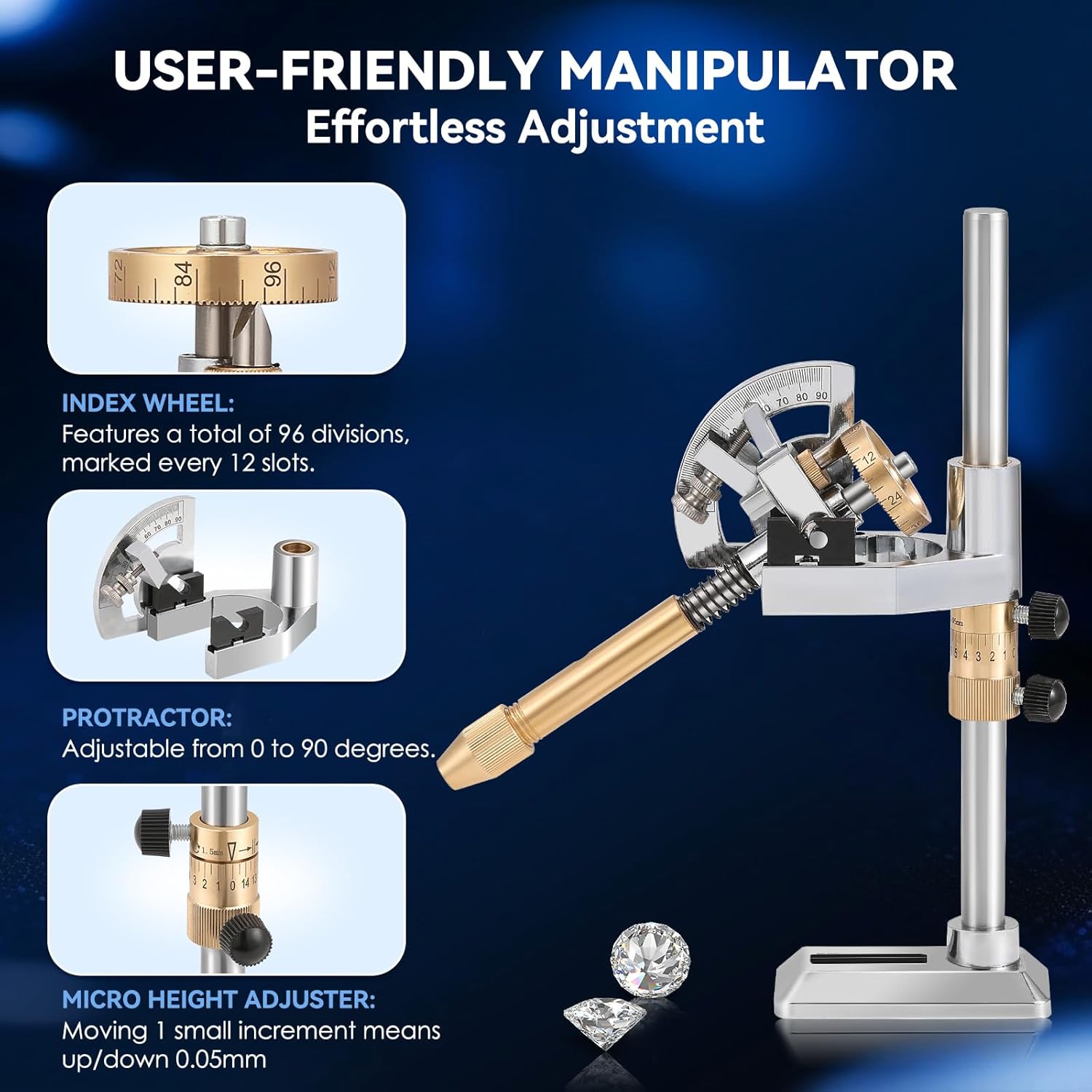 USER-FRIENDLY MANIPULATOR
Effortless Adjustment

72 84 96 12

INDEX WHEEL:
Features a total of 96 divisions, marked every 12 slots.

60 70 80 90

PROTRACTOR:
Adjustable from 0 to 90 degrees.

1.5mm
3 2 1 0 14 13

MICRO HEIGHT ADJUSTER:
Moving 1 small increment means up/down 0.05mm

70 80 90
12
24
5 4 3 2 1