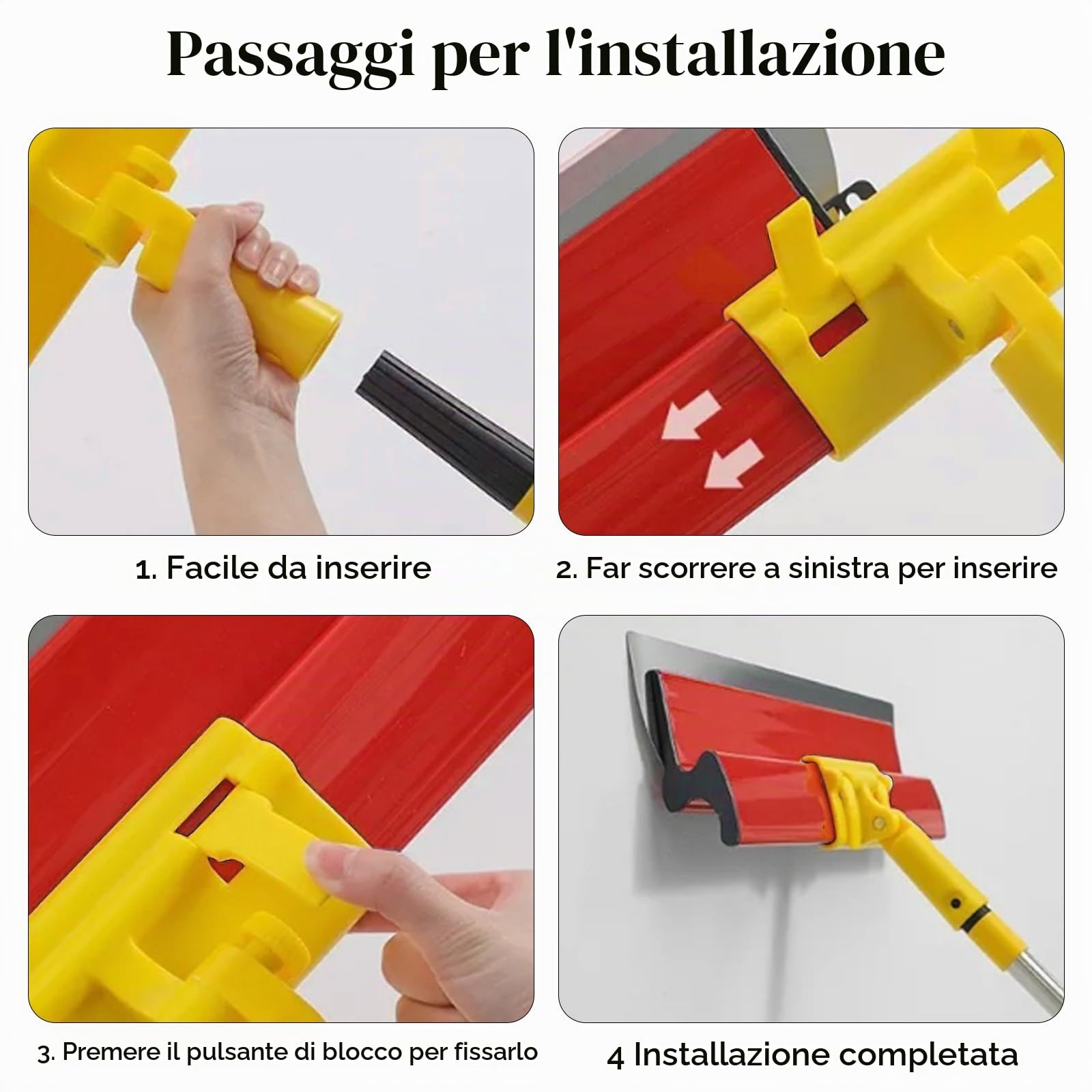 Passaggi per l'installazione

1. Facile da inserire

2. Far scorrere a sinistra per inserire

3. Premere il pulsante di blocco per fissarlo

4 Installazione completata