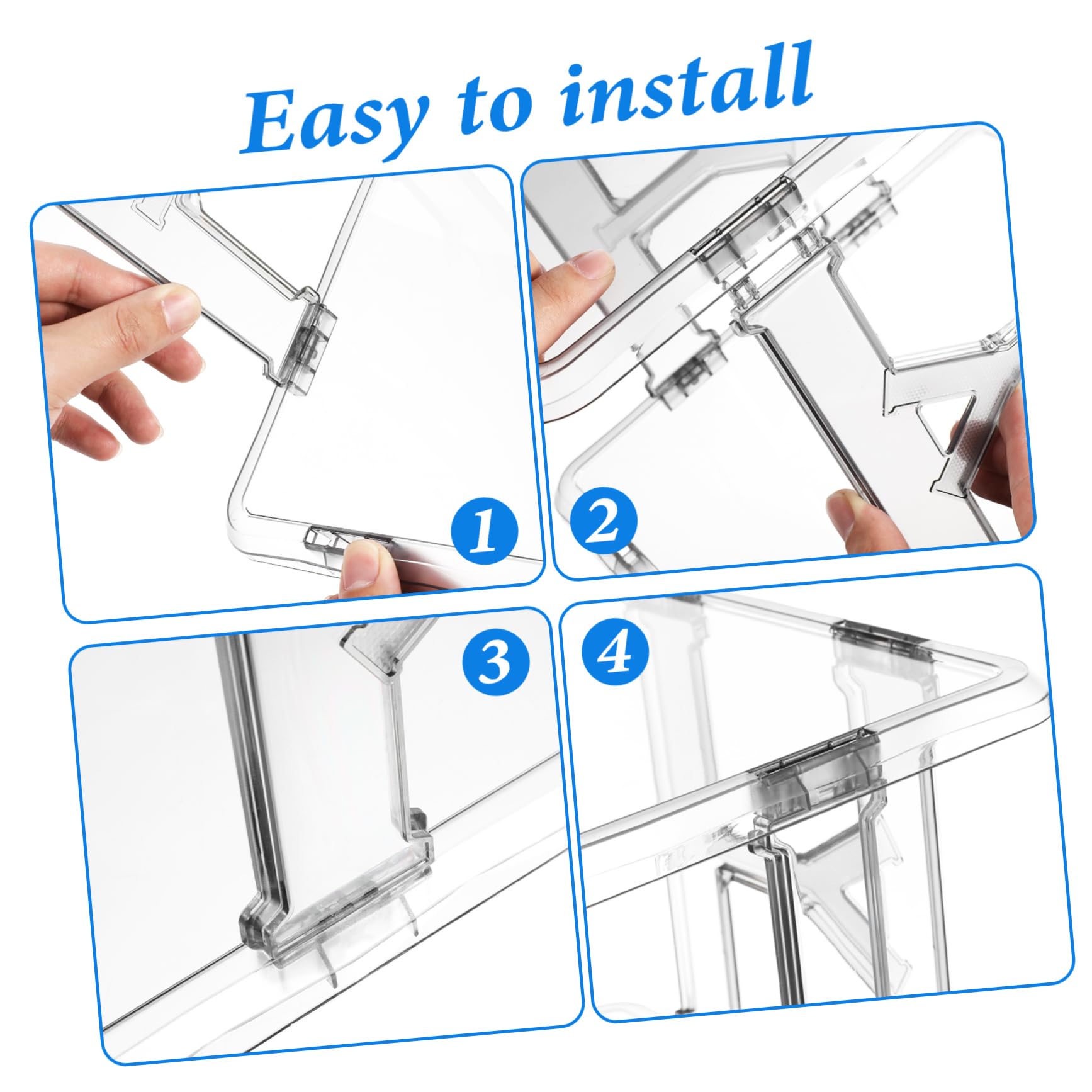 Easy to install

1

2

3

4