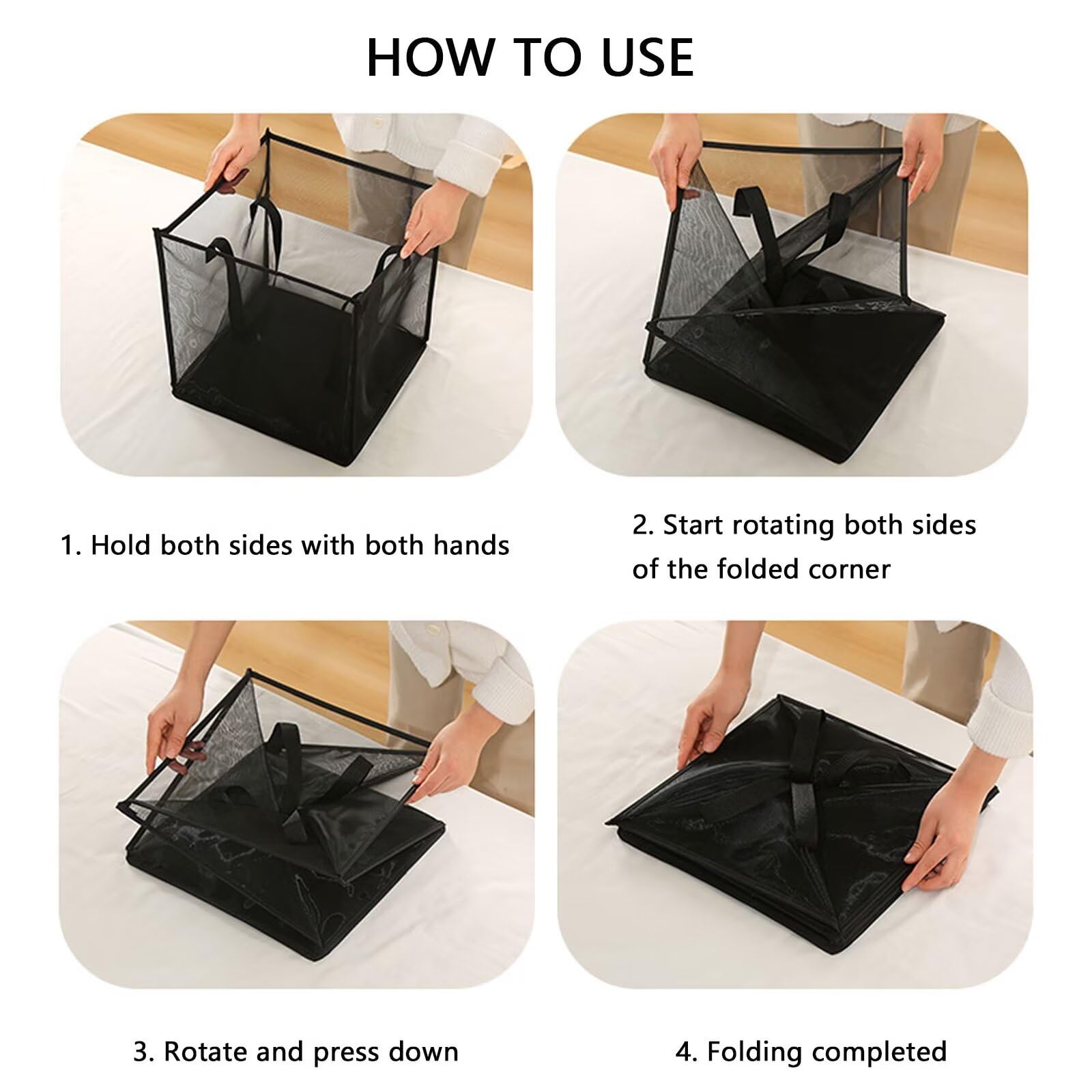 HOW TO USE

1. Hold both sides with both hands

2. Start rotating both sides of the folded corner

3. Rotate and press down

4. Folding completed